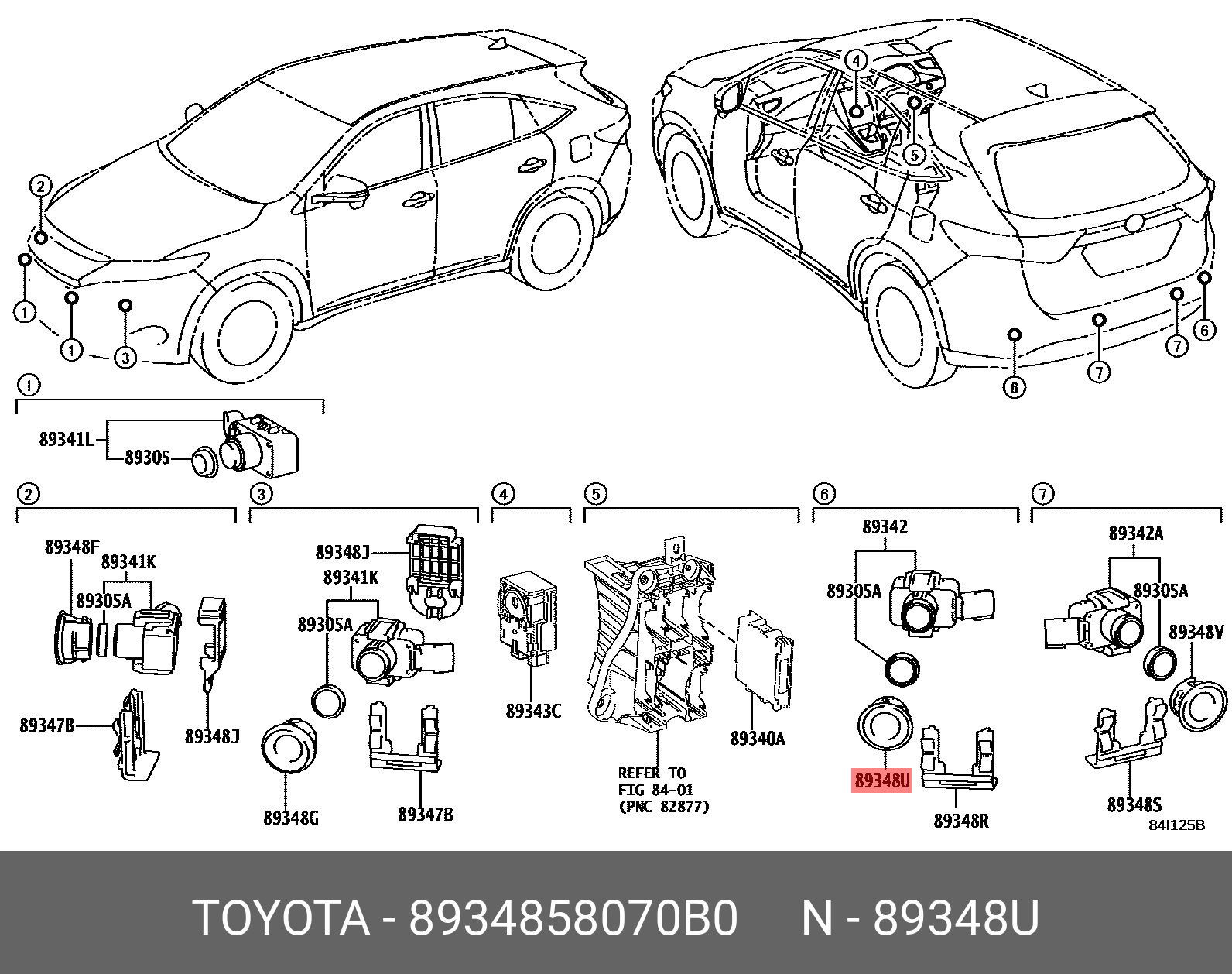 2
1
1
3
4
5
6
7
7
6

1
89341L
89305

2
89348F
89341K
89305A
89347B
89348J

3
89348J
89341K
89305A
89348G
89347B

4
89343C

5
REFER TO FIG 84-01 (PNC 82877)
89340A

6
89342
89305A
89348U
89348R

7
89342A
89305A
89348V
89348S

84I125B

TOYOTA - 8934858070B0 N - 89348U