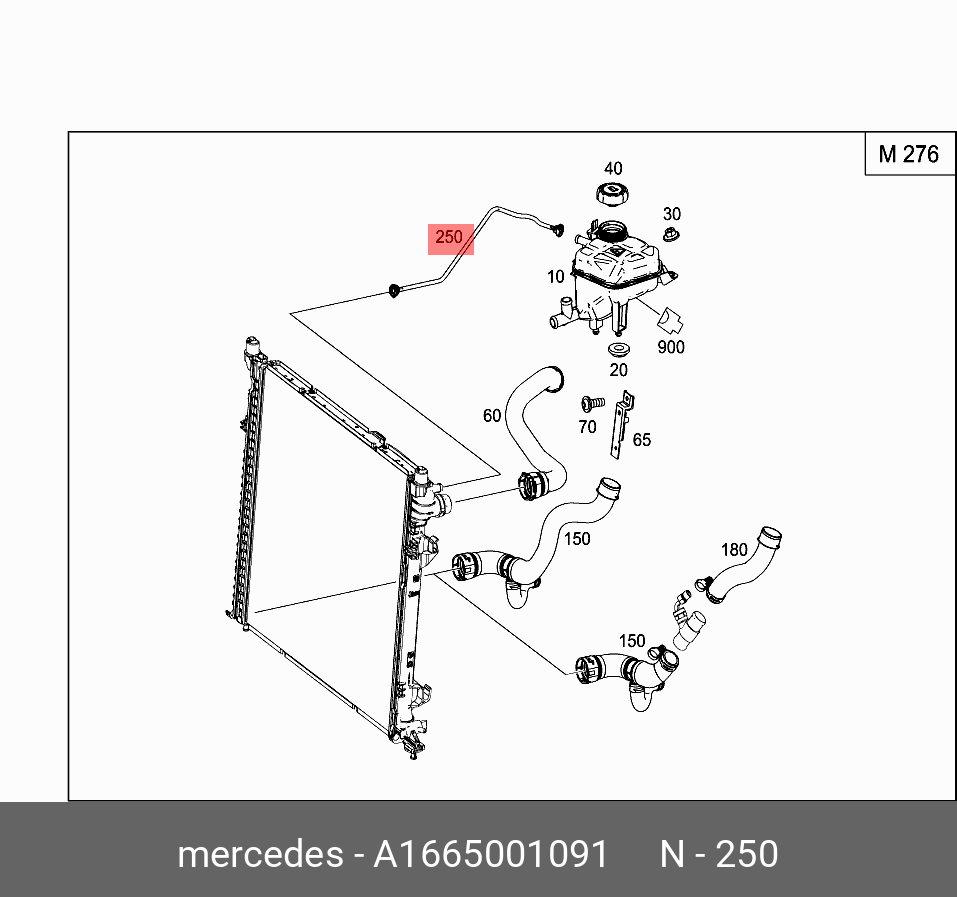 M 276

40
30
250
10
900
20
60
70
65
150
180
150

mercedes - A1665001091 N - 250