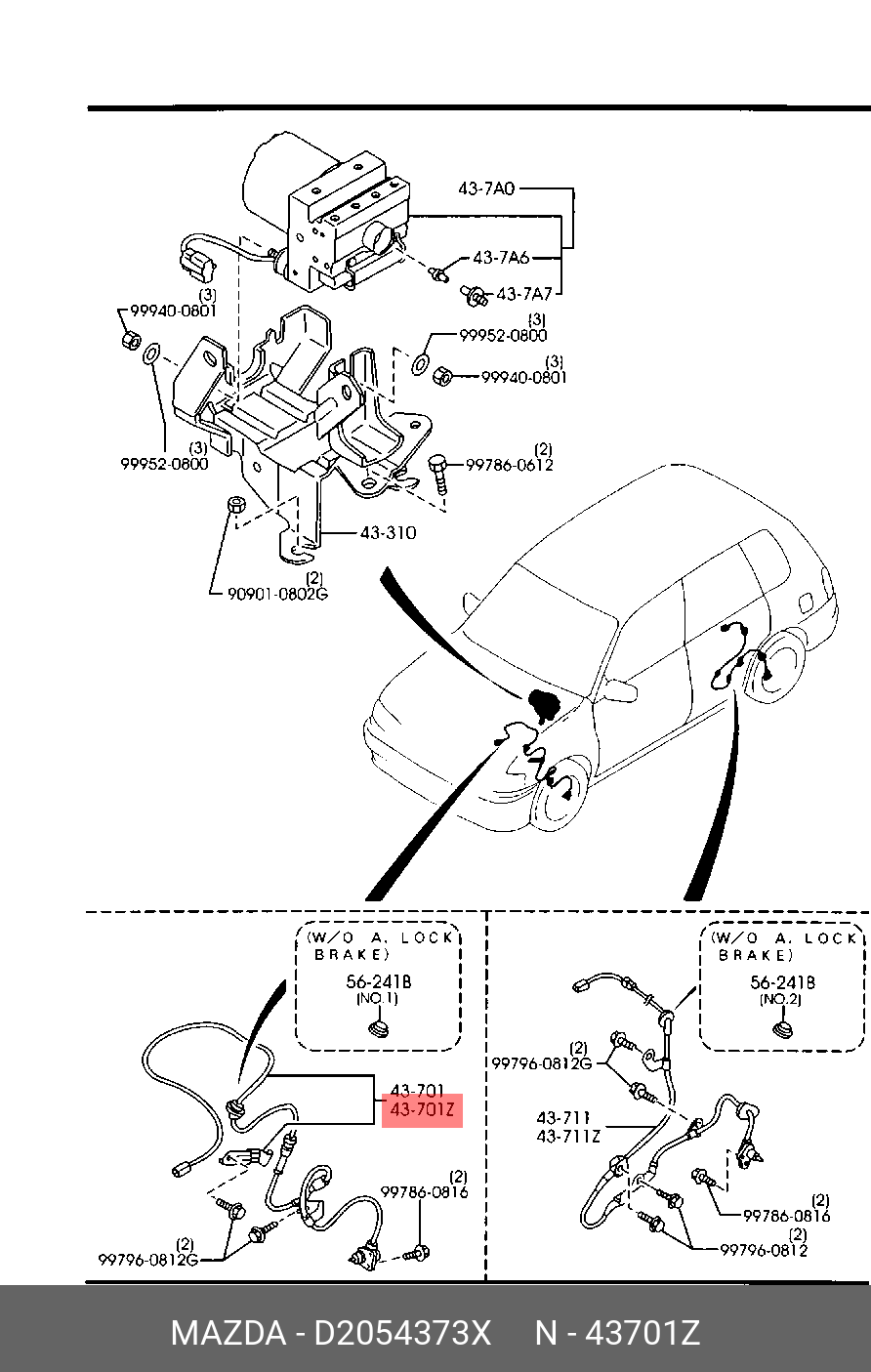 43-7A0
43-7A6
43-7A7
(3)
99940-0801
(3)
99952-0800
(3)
99940-0801
(3)
99952-0800
(2)
99786-0612
43-310
(2)
90901-0802G

(W/O A. LOCK BRAKE)
56-241B
(NO.1)
43-701
43-701Z
(2)
99786-0816
(2)
99796-0812G

(W/O A. LOCK BRAKE)
56-241B
(NO.2)
(2)
99796-0812G
43-711
43-711Z
(2)
99786-0816
(2)
99796-0812

MAZDA - D2054373X N - 43701Z