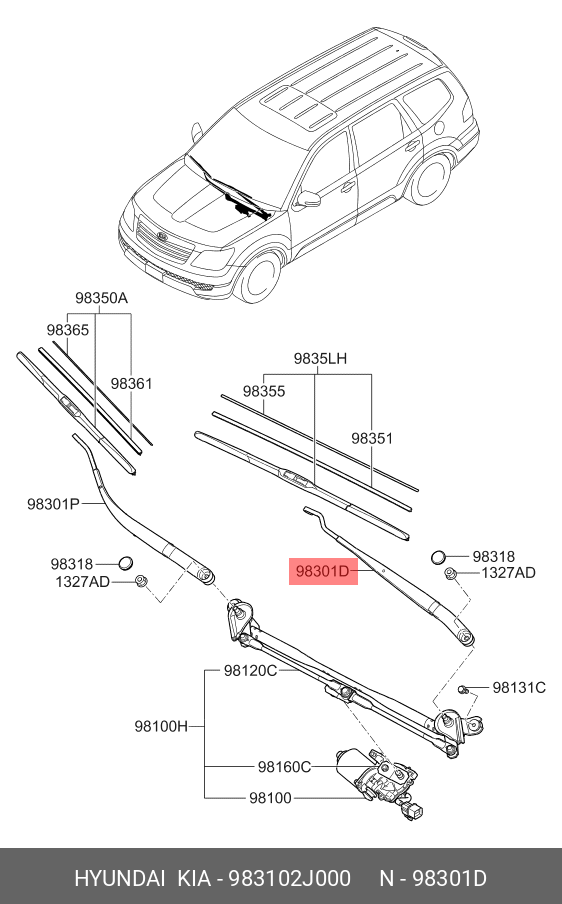 98350A
98365
98361
9835LH
98355
98351
98301P
98318
1327AD
98301D
98318
1327AD
98120C
98131C
98100H
98160C
98100

HYUNDAI KIA - 983102J000 N - 98301D