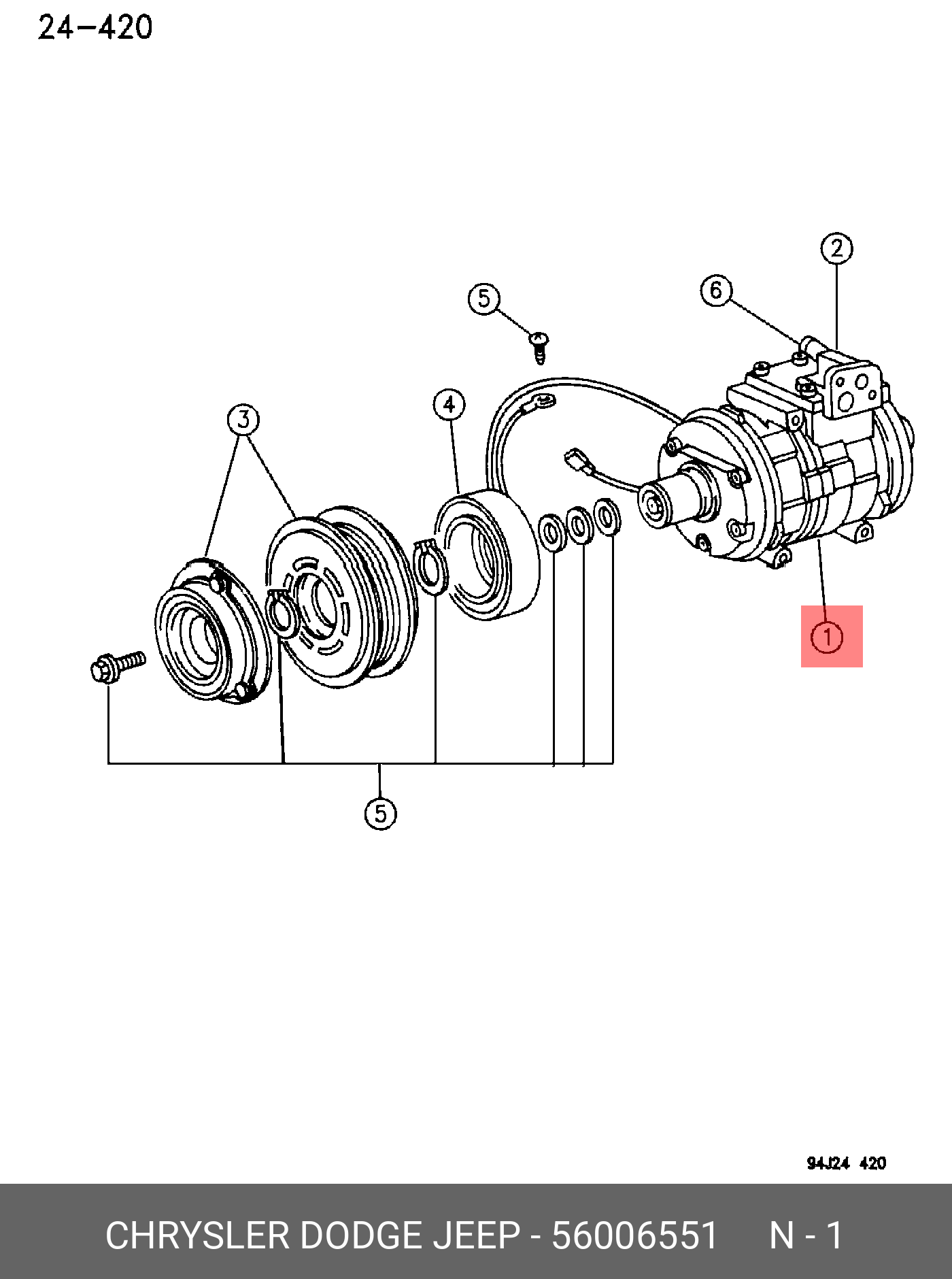 24-420

2

6

5

4

3

1

5

94J24 420

CHRYSLER DODGE JEEP - 56006551 N - 1