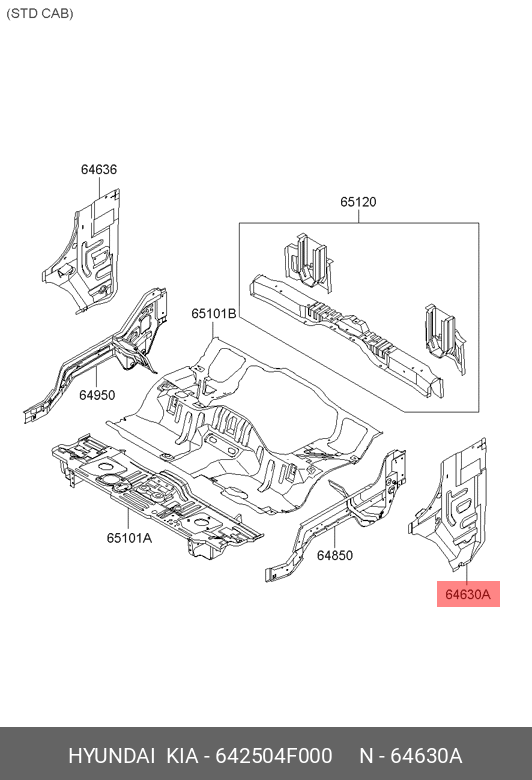 (STD CAB)

64636

65120

65101B

64950

65101A

64850

64630A

HYUNDAI KIA - 642504F000 N - 64630A