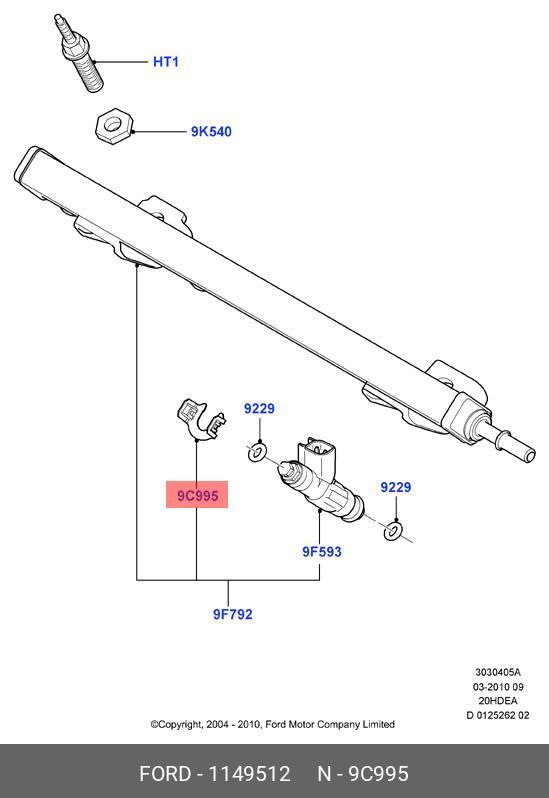 HT1

9K540

9229

9C995

9229

9F593

9F792

3030405A
03-2010 09
20HDEA
D 0125262 02

©Copyright, 2004 - 2010, Ford Motor Company Limited

FORD - 1149512 N - 9C995