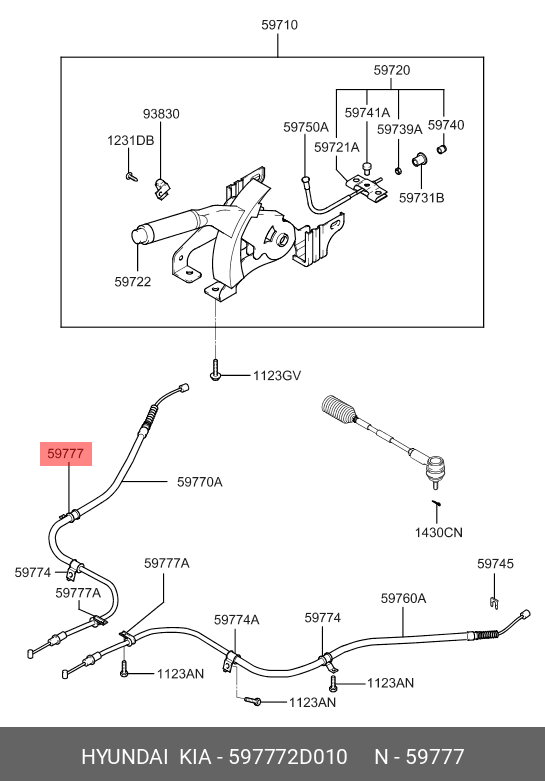 59710

59720

93830

59741A

59750A

59739A

59740

1231DB

59721A

59731B

59722

1123GV

59777

59770A

1430CN

59774

59777A

59777A

59745

59774A

59774

59760A

1123AN

1123AN

1123AN

HYUNDAI KIA - 597772D010 N - 59777