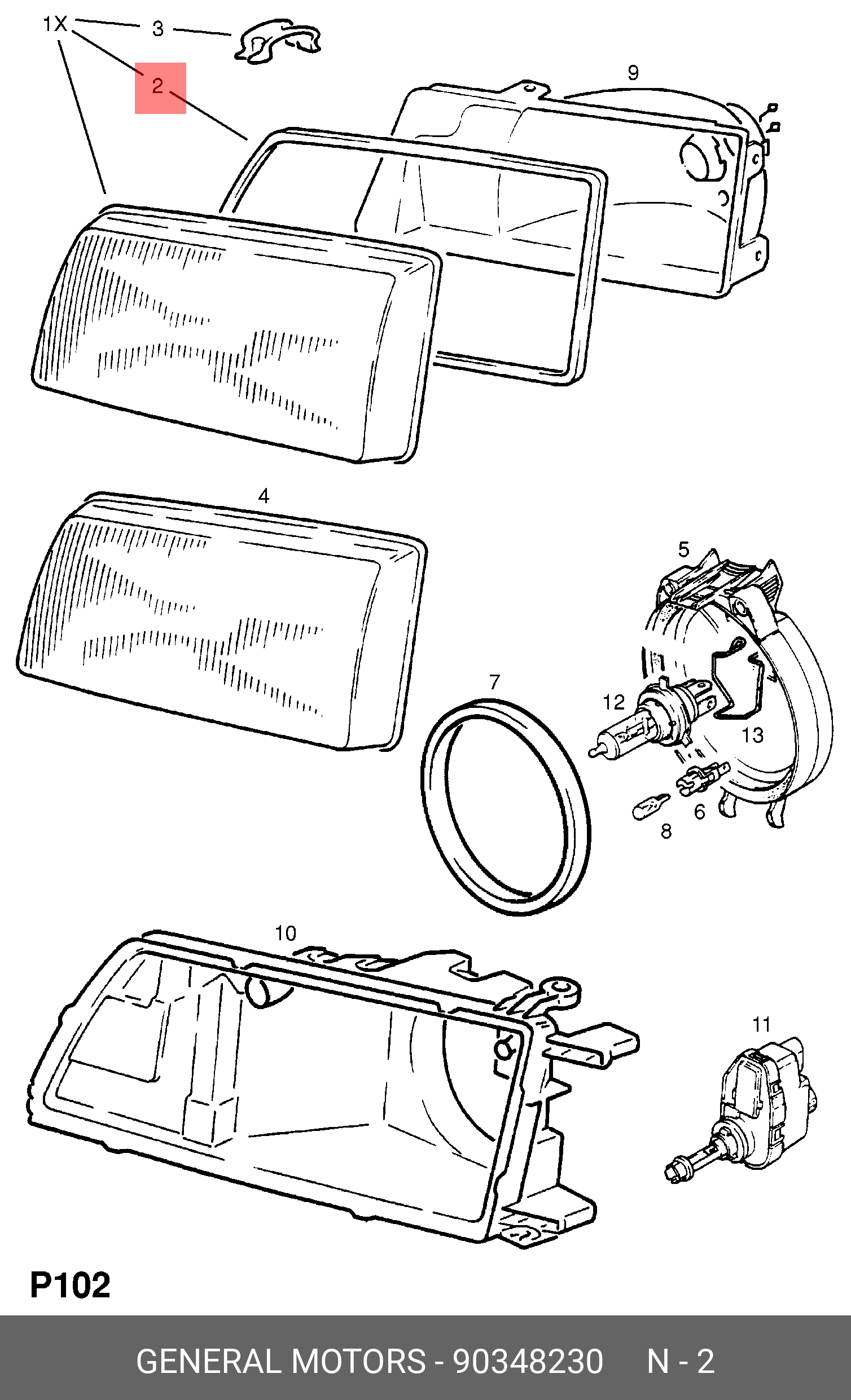 1X
3
2
9
4
5
7
12
13
6
8
10
11
P102
GENERAL MOTORS - 90348230 N - 2