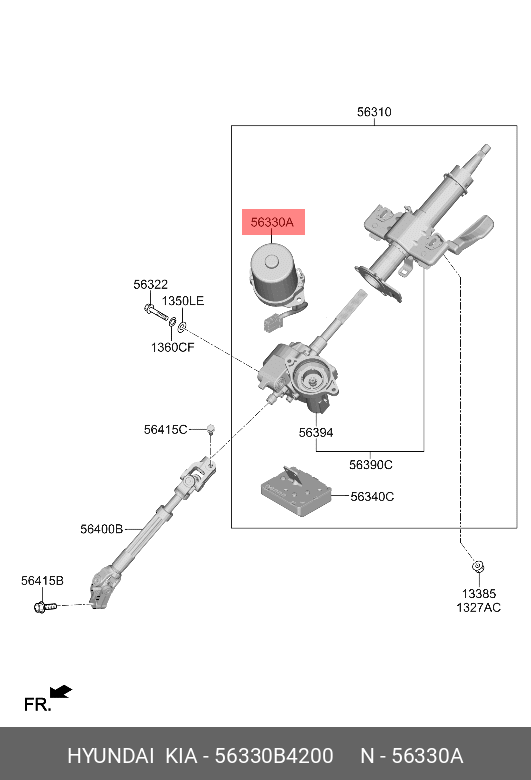 56310

56330A

56322

1350LE

1360CF

56415C

56394

56390C

56340C

56400B

56415B

13385
1327AC

FR.

HYUNDAI KIA - 56330B4200 N - 56330A