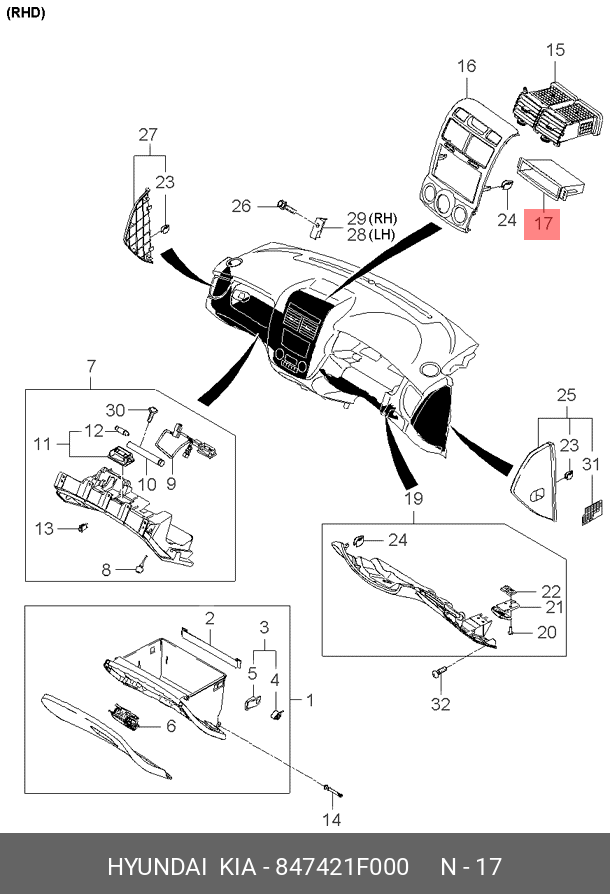 (RHD)

16
15
27
23
26
29 (RH)
28 (LH)
24
17
7
30
12
11
10
9
13
8
25
23
31
19
24
22
21
20
32
2
3
5
4
1
6
14

HYUNDAI KIA - 847421F000 N - 17