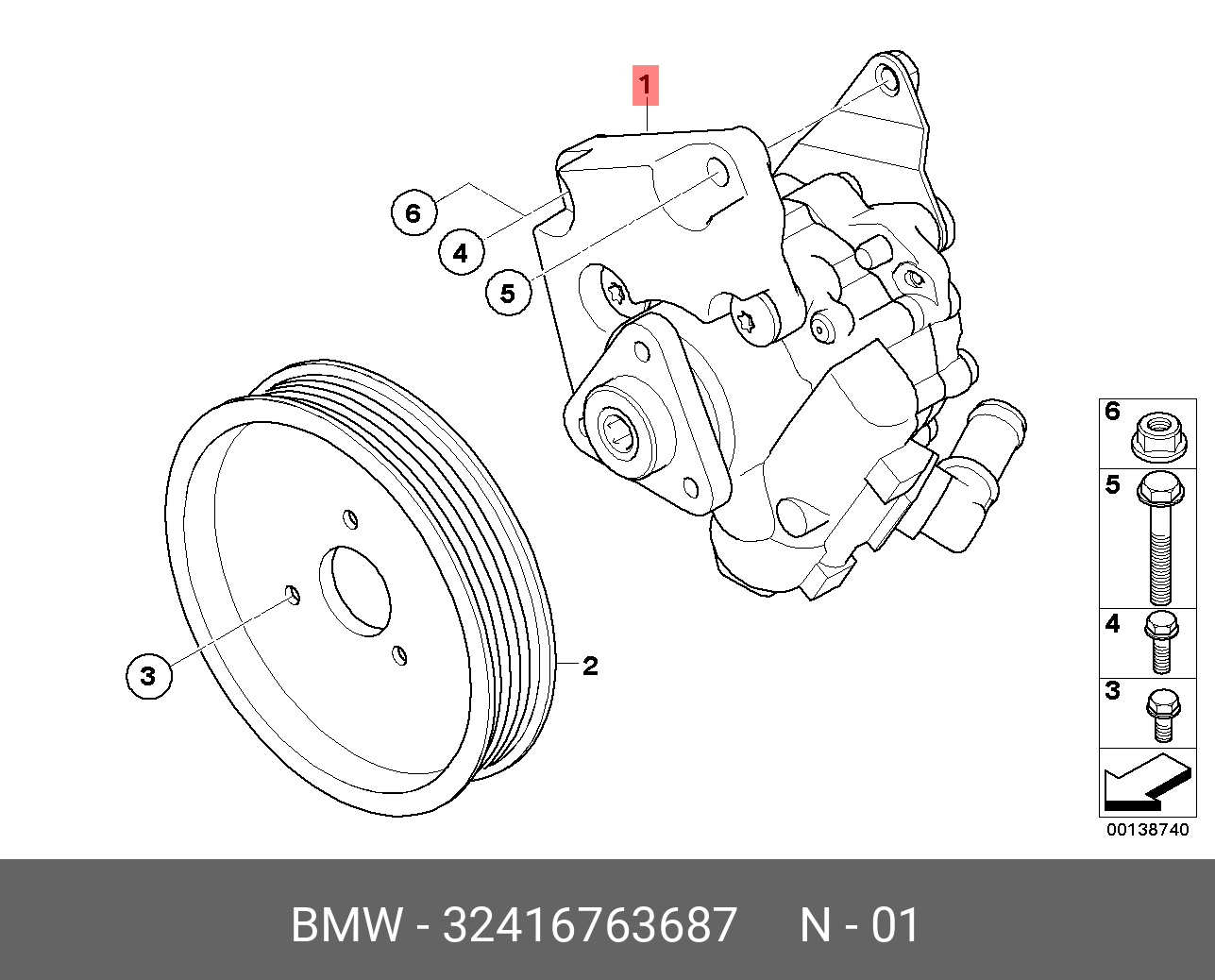 1

6

4

5

3

2

6

5

4

3

00138740

BMW - 32416763687 N - 01