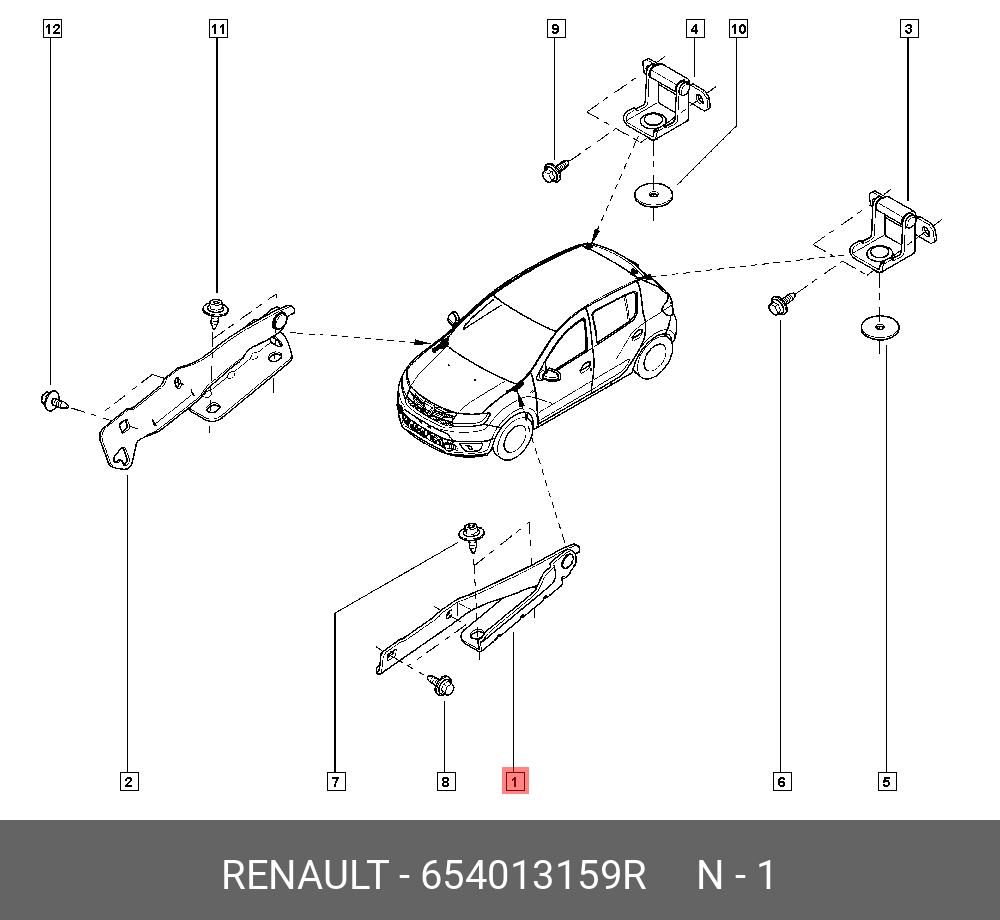 12
11
9
4
10
3
2
7
8
1
6
5

RENAULT - 654013159R N - 1