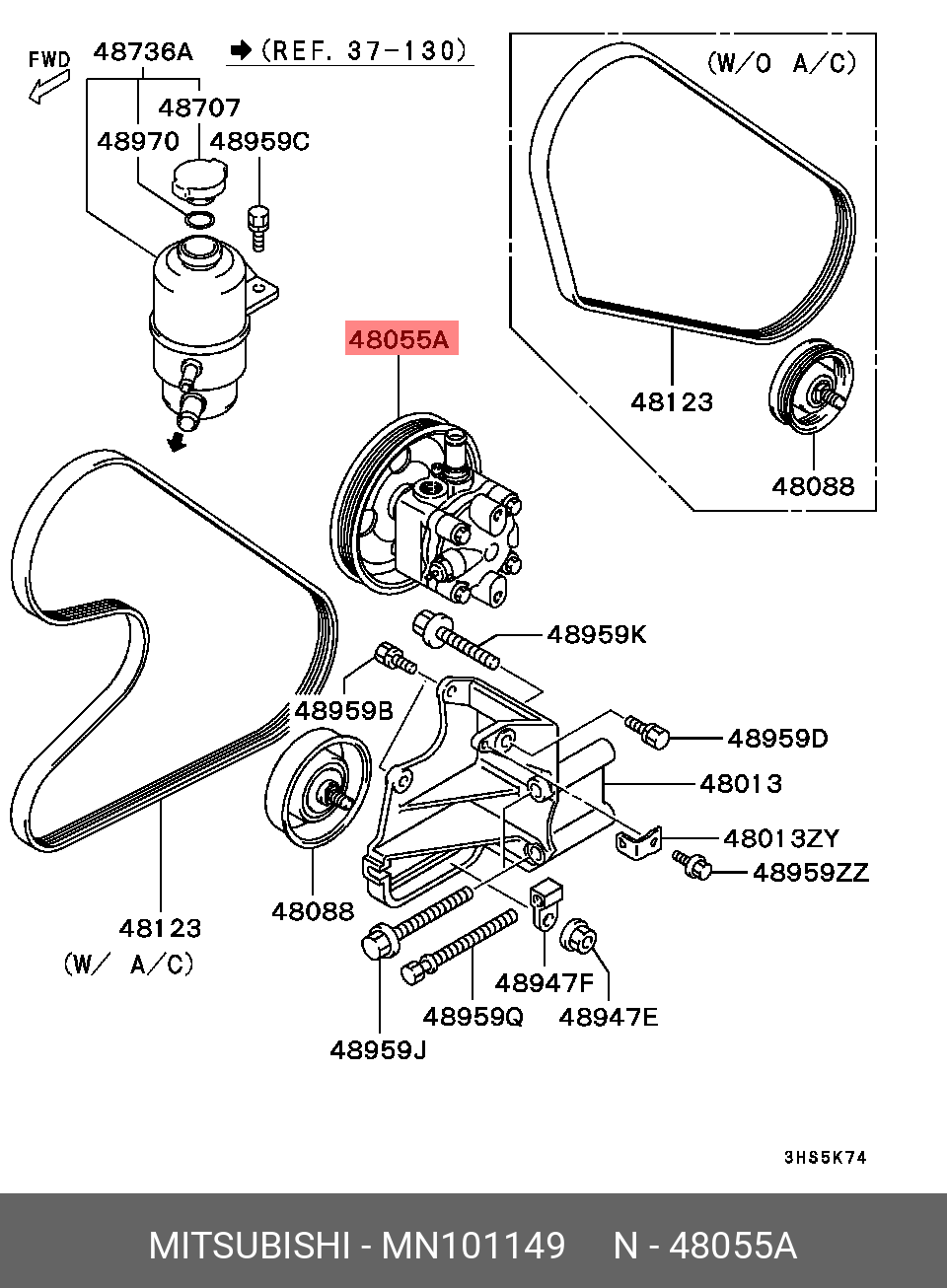 FWD

48736A

➡(REF. 37-130)

48707

48970

48959C

(W/O A/C)

48055A

48123

48088

48959K

48959B

48959D

48013

48013ZY

48959ZZ

48088

48123
(W/ A/C)

48947F

48959Q

48947E

48959J

3HS5K74

MITSUBISHI - MN101149 N - 48055A