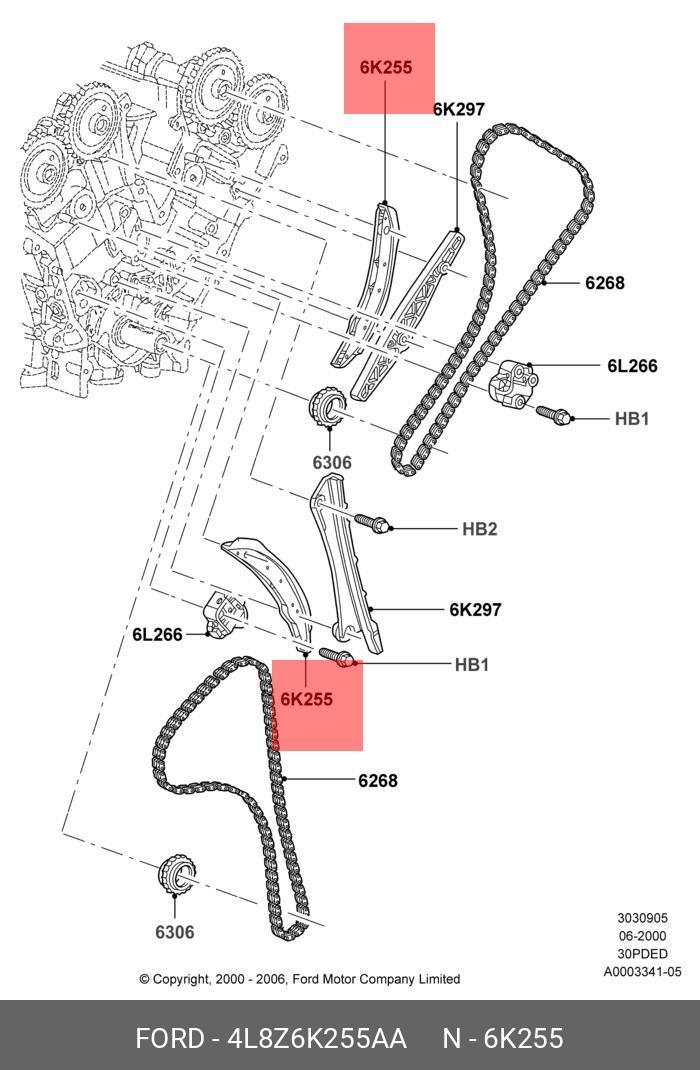 6K255

6K297

6268

6L266

HB1

6306

HB2

6K297

6L266

HB1

6K255

6268

6306

3030905
06-2000
30PDED
A0003341-05

© Copyright, 2000 - 2006, Ford Motor Company Limited

FORD - 4L8Z6K255AA N - 6K255