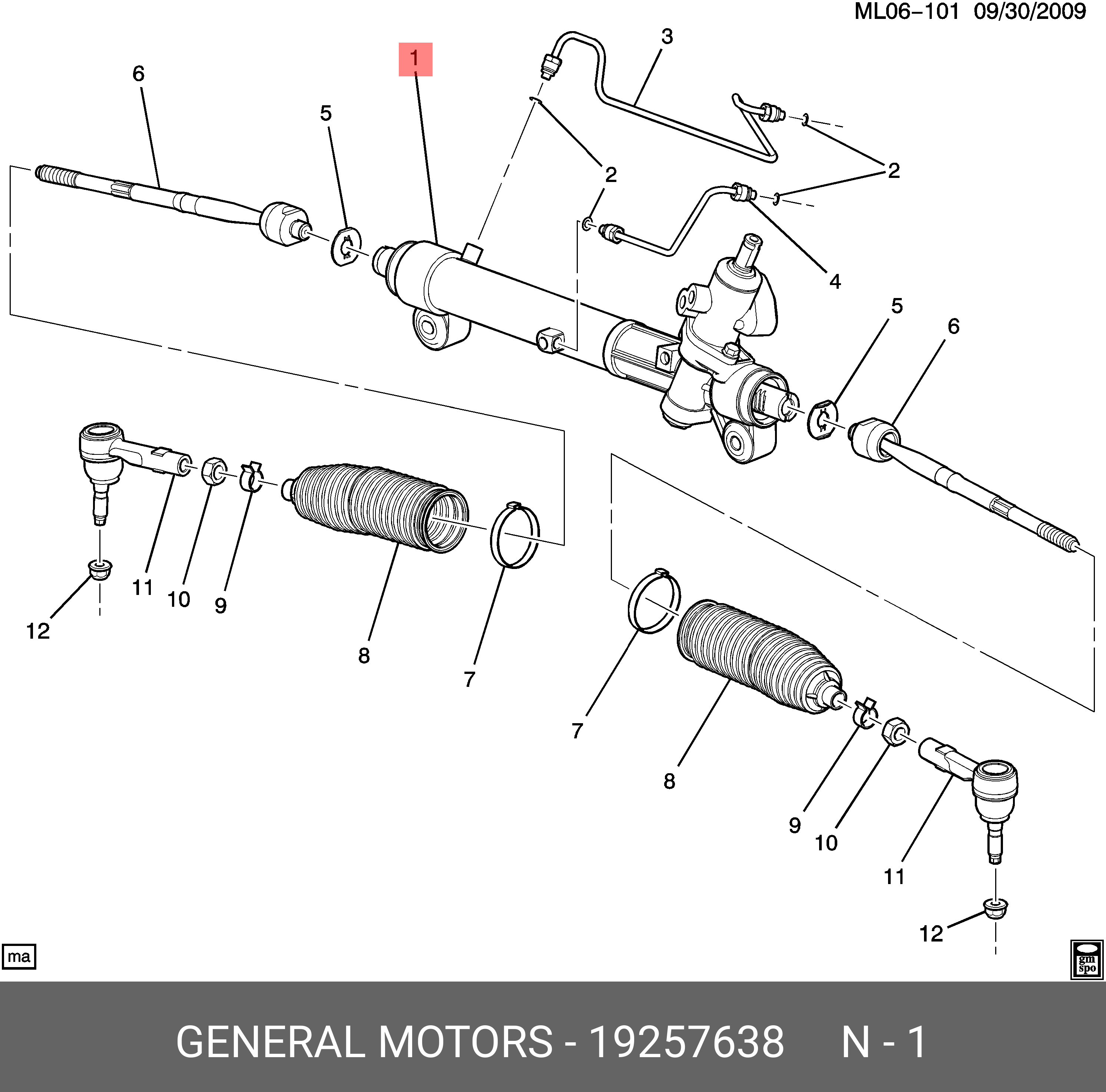 ML06–101 09/30/2009

1
3
6
5
2
2
4
5
6
11
10
9
12
8
7
7
8
9
10
11
12

ma

gm spo

GENERAL MOTORS - 19257638 N - 1