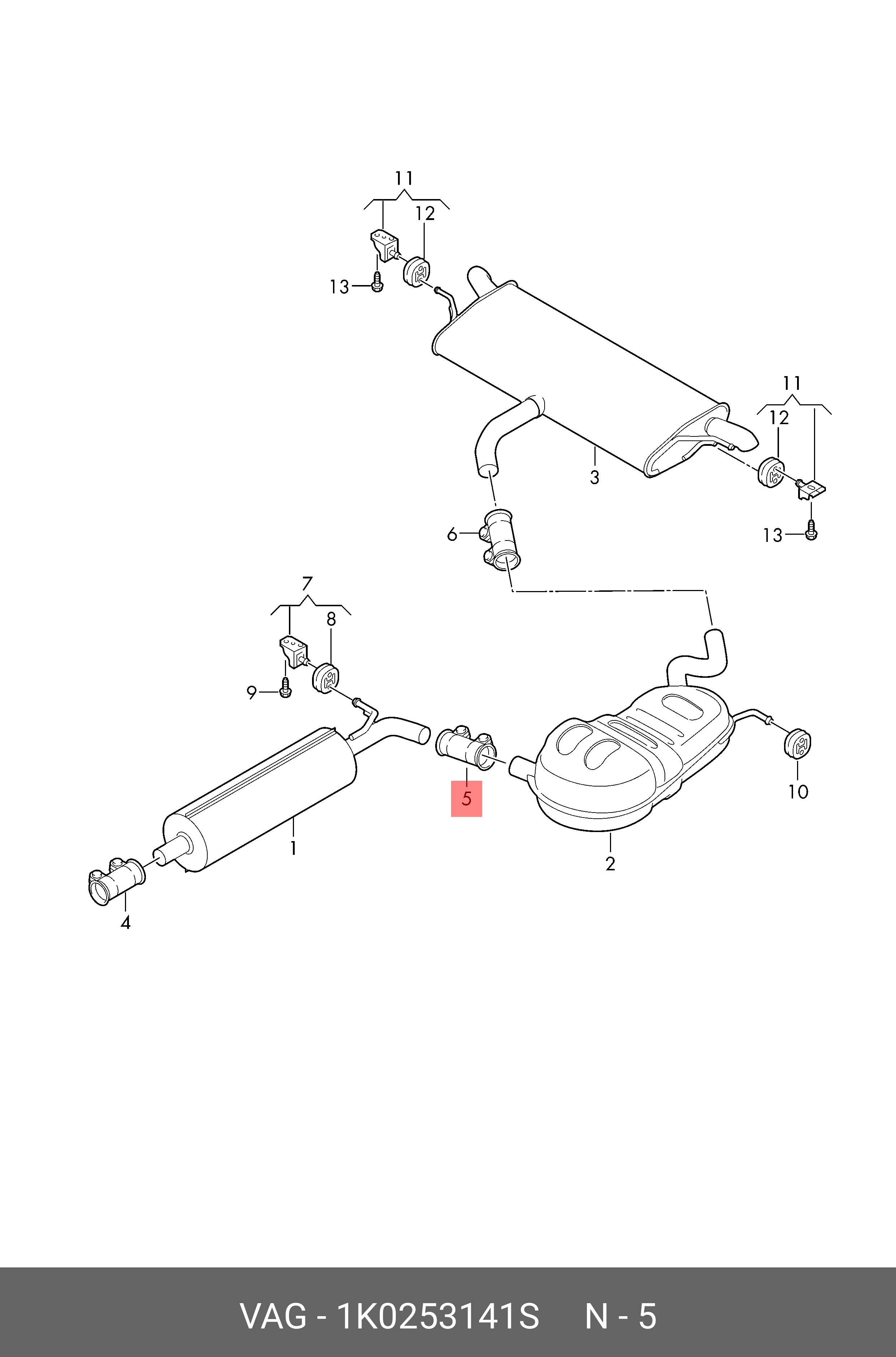 11
12
13
3
11
12
13
6
7
8
9
5
10
1
2
4

VAG - 1K0253141S N - 5