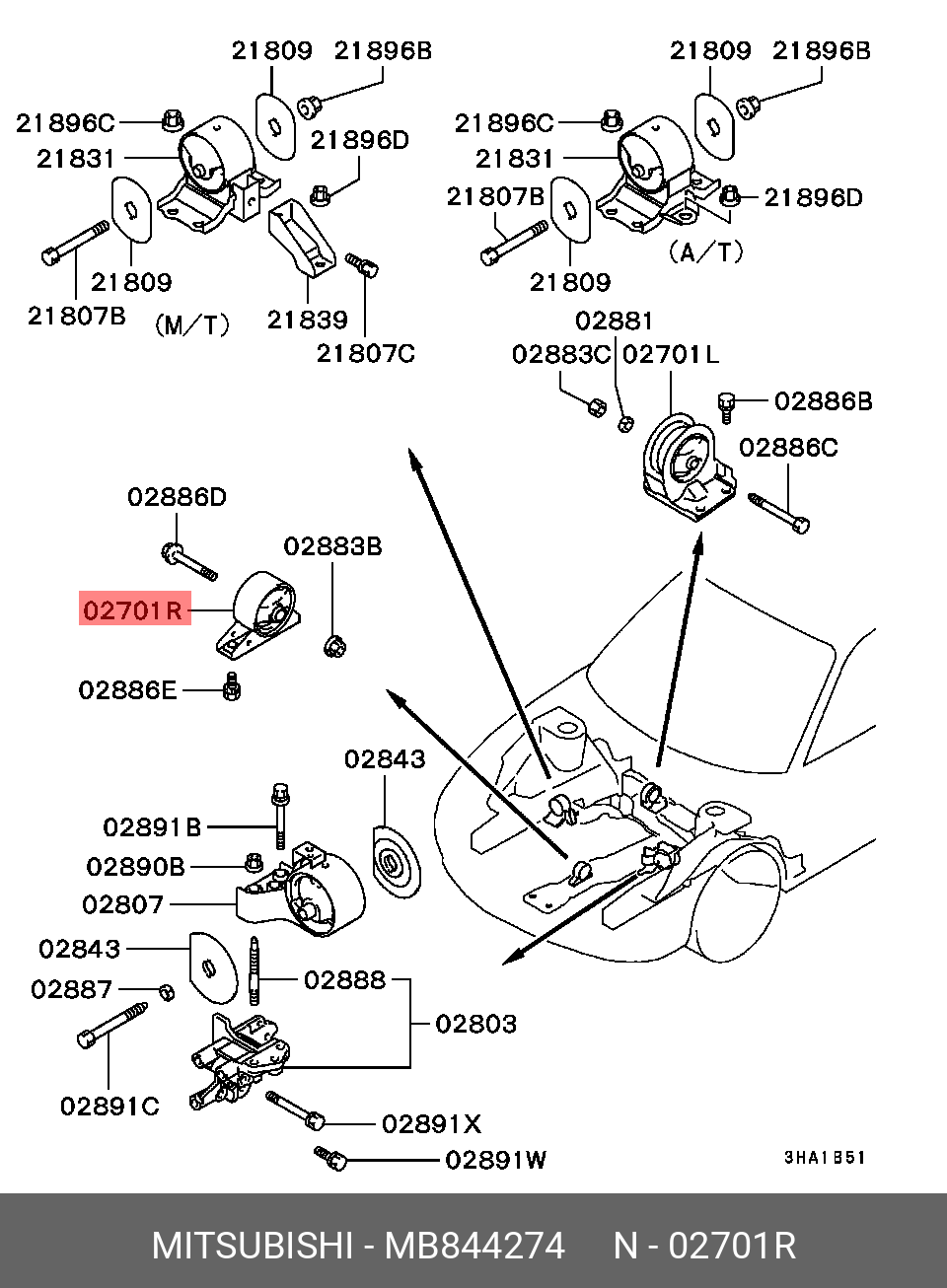 21809
21896B
21896C
21831
21896D
21809
21807B
(M/T)
21839
21807C

21809
21896B
21896C
21831
21807B
21896D
(A/T)
21809

02881
02883C
02701L
02886B
02886C

02886D
02883B
02701R
02886E

02843
02891B
02890B
02807
02843
02887
02888
02803
02891C
02891X
02891W

3HA1B51

MITSUBISHI - MB844274 N - 02701R