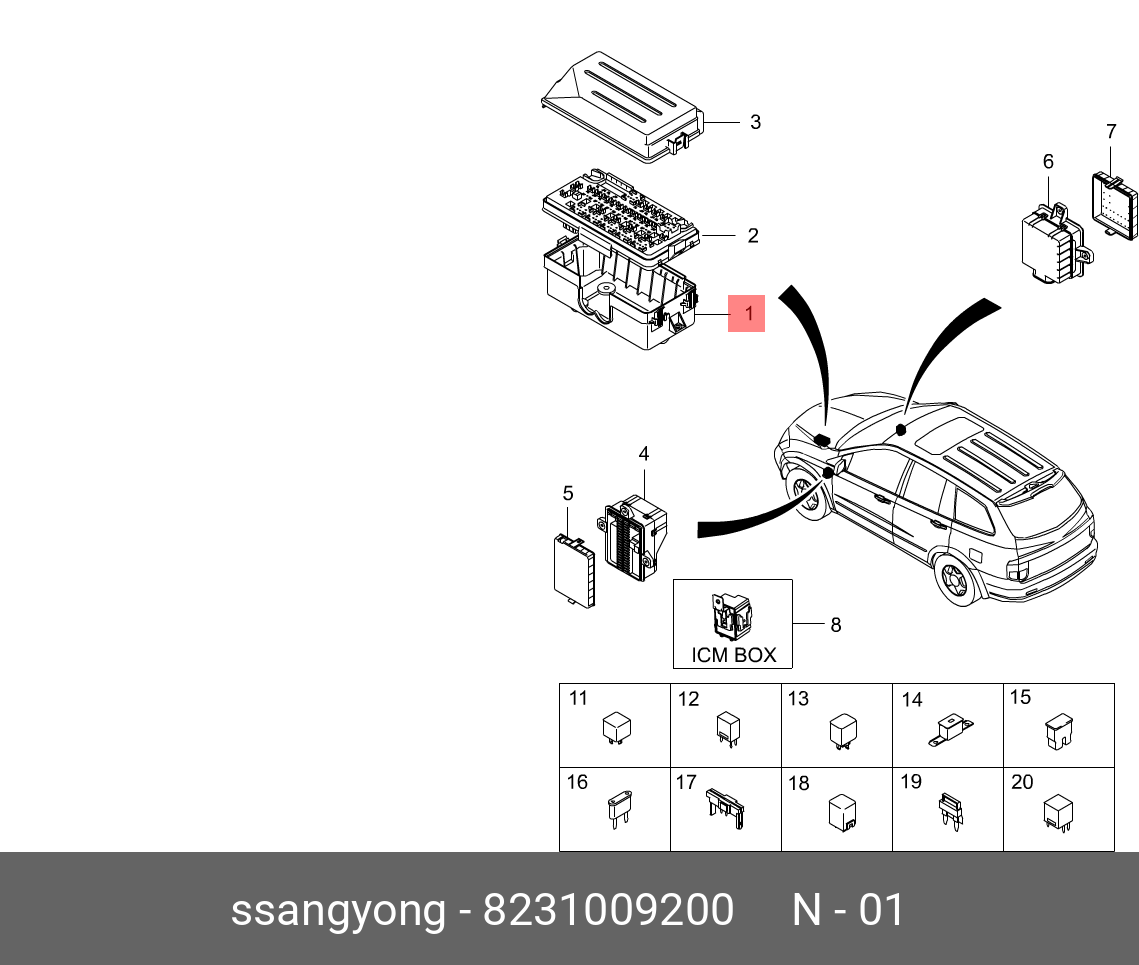 3
7
6
2
1
4
5
8
ICM BOX

| 11 | 12 | 13 | 14 | 15 |
|---|---|---|---|---|
| 16 | 17 | 18 | 19 | 20 |

ssangyong - 8231009200 N - 01