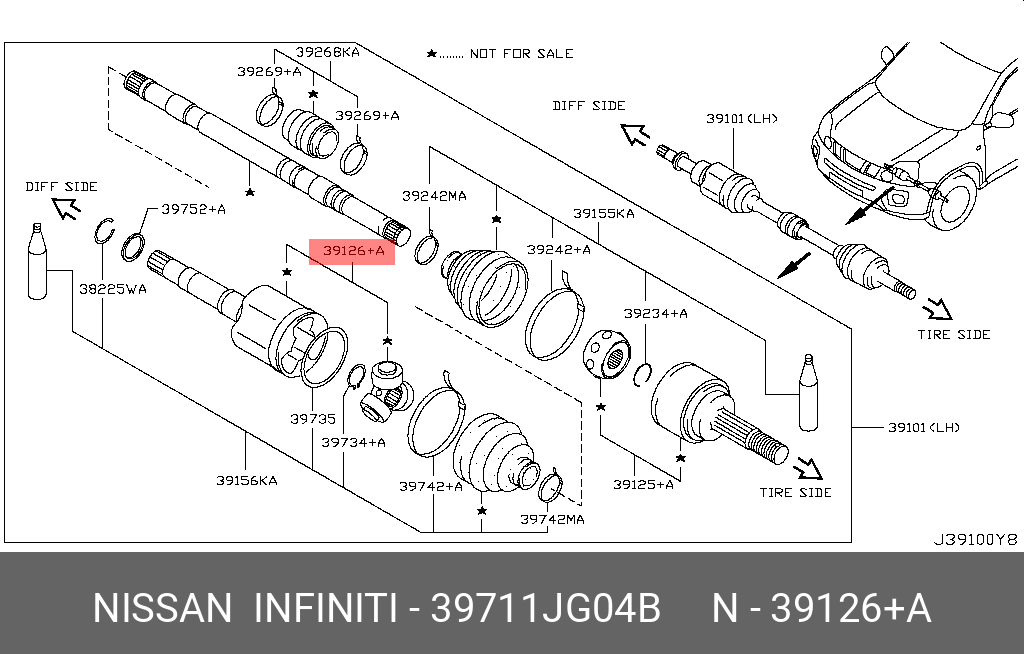 39268KA
★........ NOT FOR SALE
39269+A
39269+A
DIFF SIDE
39101(LH)
DIFF SIDE
39752+A
39242MA
39155KA
39126+A
39242+A
38225WA
39234+A
TIRE SIDE
39735
39734+A
39101(LH)
39156KA
39742+A
39125+A
TIRE SIDE
39742MA
J39100Y8

NISSAN INFINITI - 39711JG04B N - 39126+A