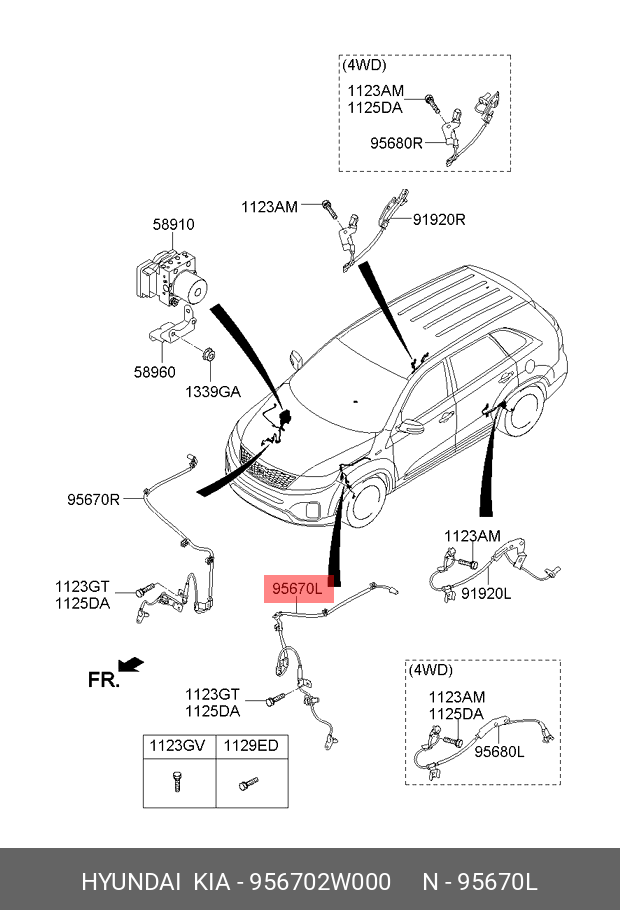 (4WD)
1123AM
1125DA
95680R

1123AM
91920R

58910

58960
1339GA

95670R

1123GT
1125DA

95670L

1123AM
91920L

FR.

1123GT
1125DA

(4WD)
1123AM
1125DA
95680L

| 1123GV | 1129ED |
|---|---|
| | |

HYUNDAI KIA - 956702W000 N - 95670L