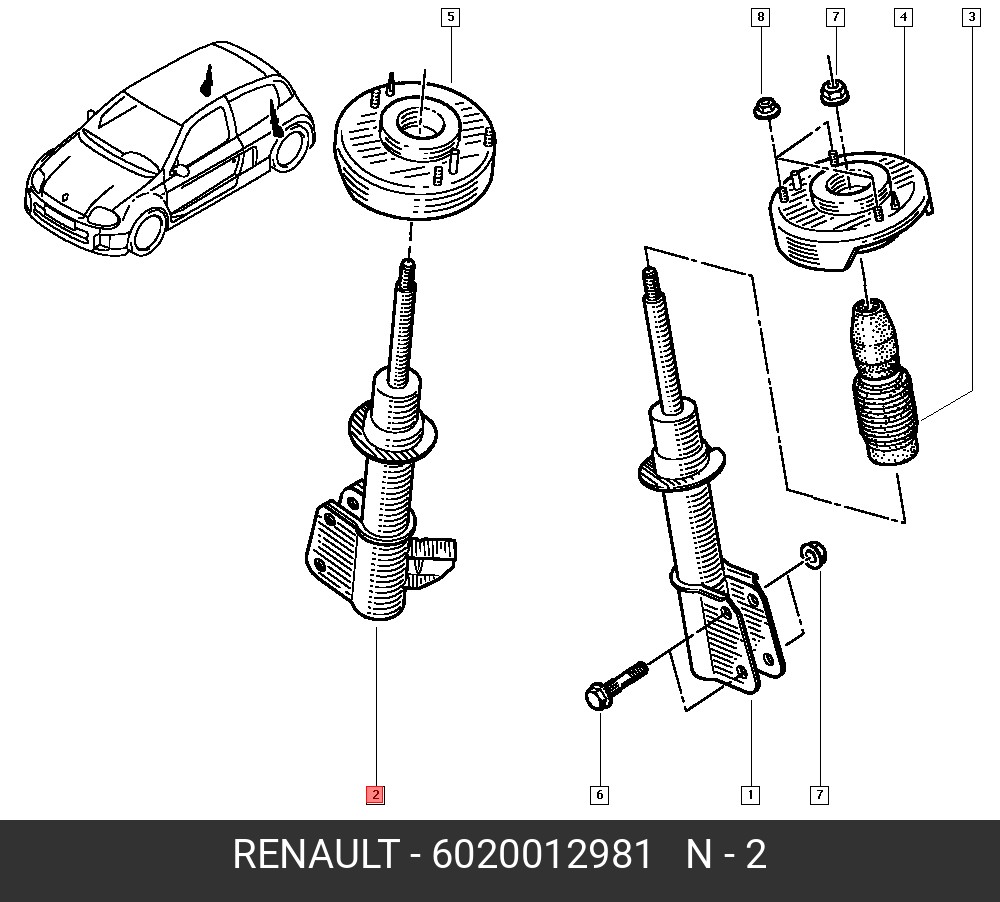 5

8

7

4

3

2

6

1

7

RENAULT - 6020012981 N - 2