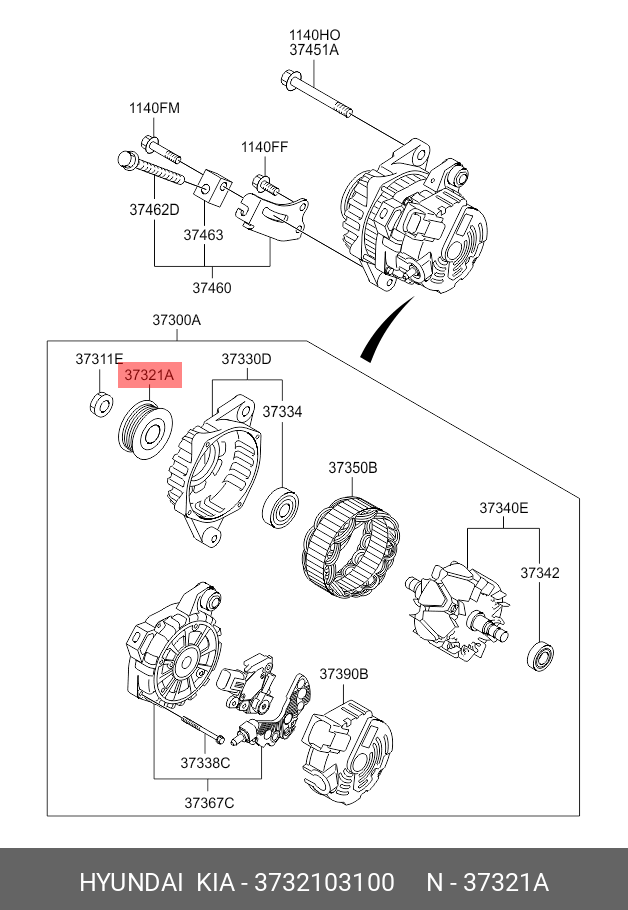 1140HO
37451A

1140FM

1140FF

37462D

37463

37460

37300A

37311E

37321A

37330D

37334

37350B

37340E

37342

37390B

37338C

37367C

HYUNDAI KIA - 3732103100 N - 37321A