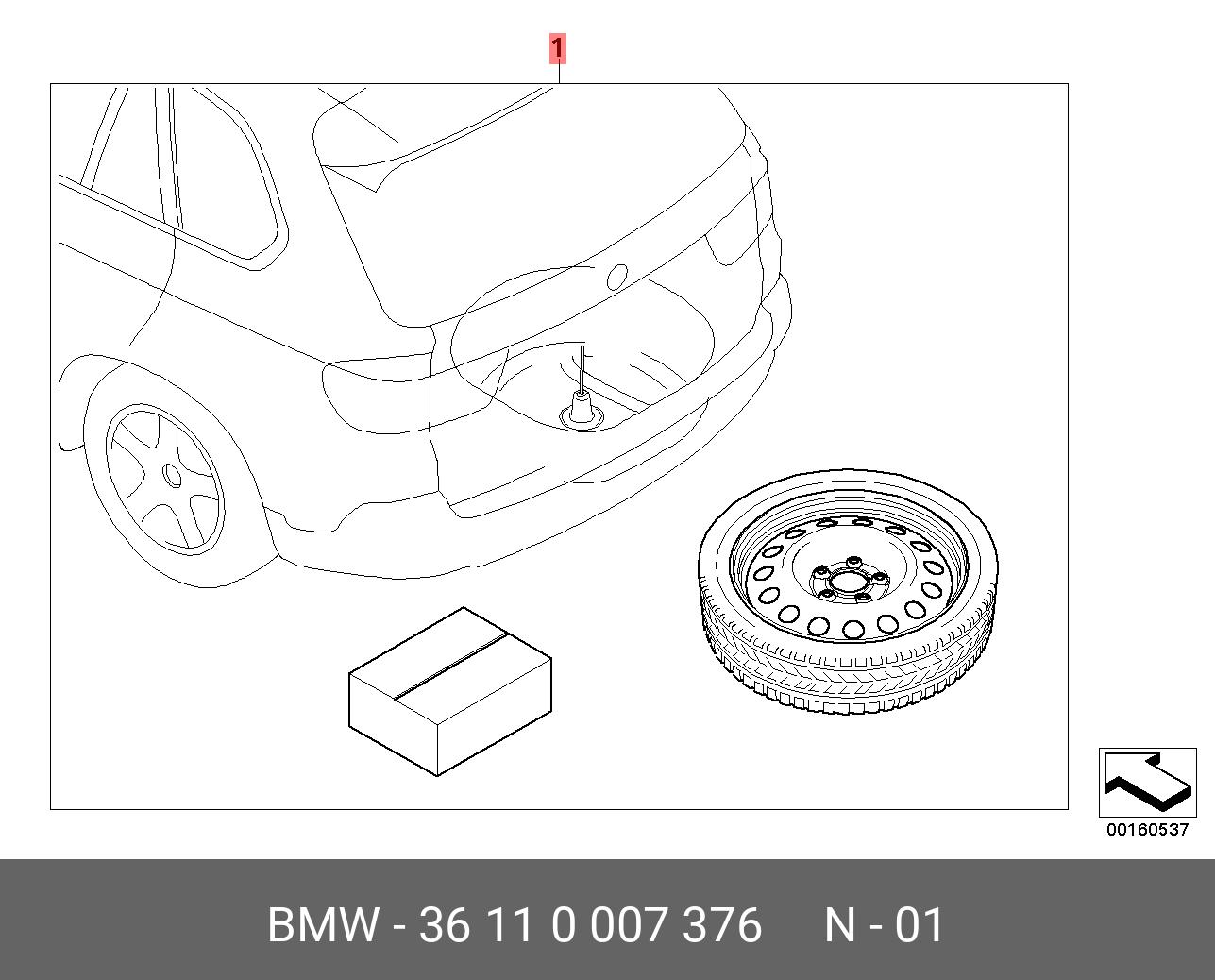 1

00160537

BMW - 36 11 0 007 376 N - 01