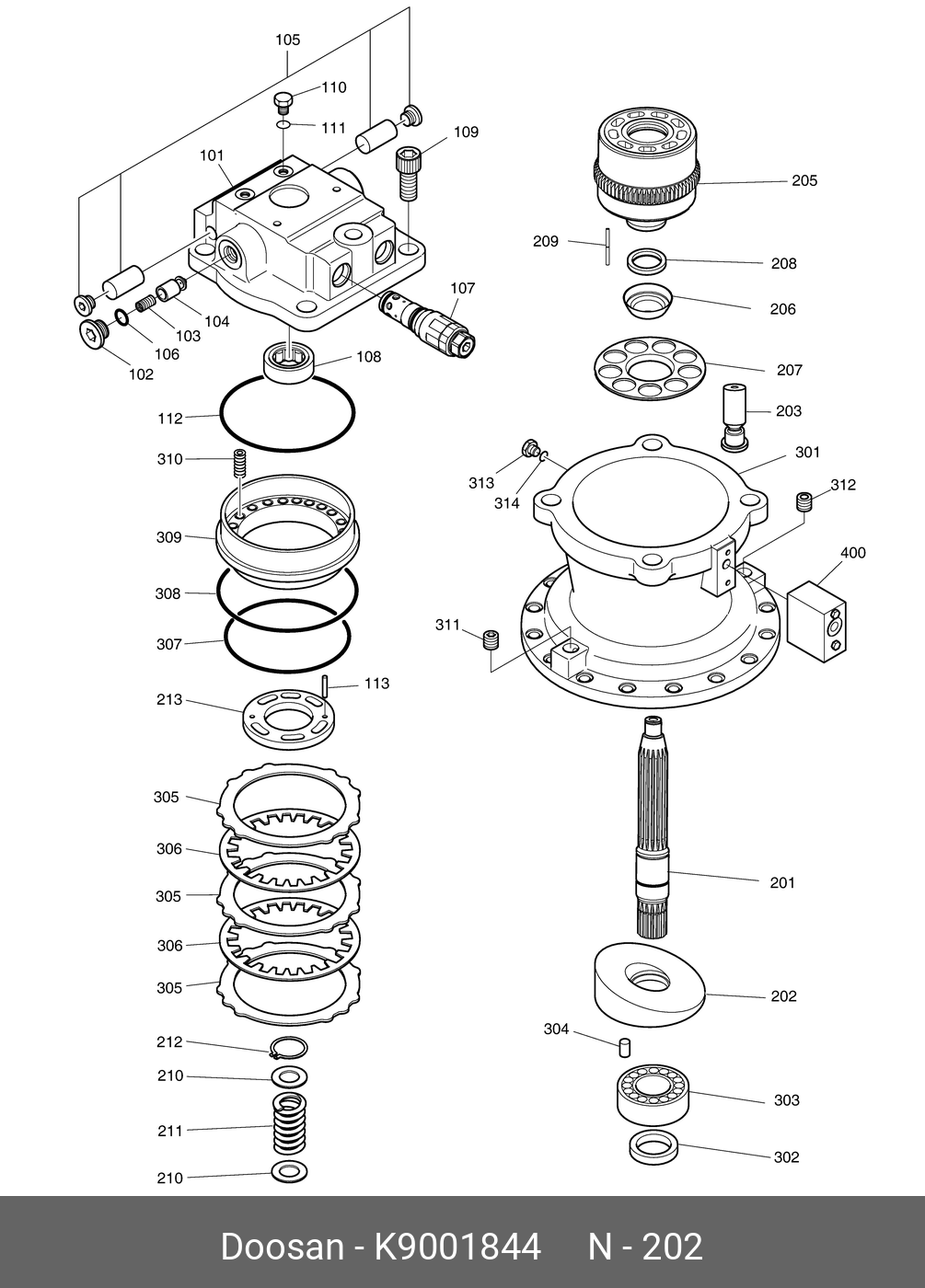 105
110
111
109
101
107
104
103
106
102
108
112
310
309
308
307
113
213
305
306
305
306
305
212
210
211
210
205
209
208
206
207
203
301
313
314
312
400
311
201
202
304
303
302

Doosan - K9001844 N - 202