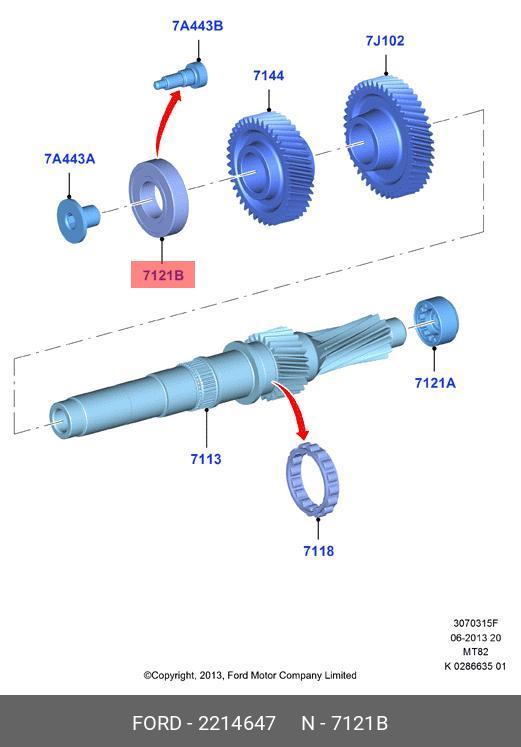 7A443B

7J102

7144

7A443A

7121B

7121A

7113

7118

3070315F
06-2013 20
MT82
K 0286635 01

©Copyright, 2013, Ford Motor Company Limited

FORD - 2214647 N - 7121B