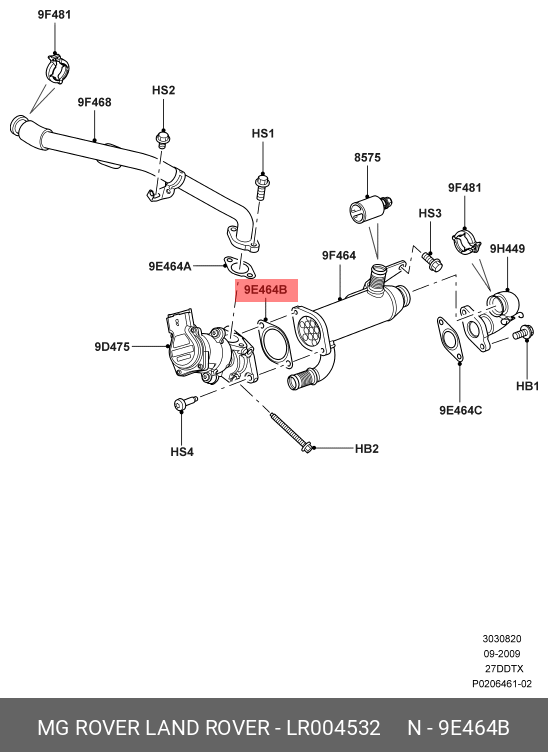 9F481

9F468

HS2

HS1

8575

9F481

HS3

9H449

9E464A

9F464

9E464B

9D475

HB1

9E464C

HS4

HB2

3030820
09-2009
27DDTX
P0206461-02

MG ROVER LAND ROVER - LR004532 N - 9E464B