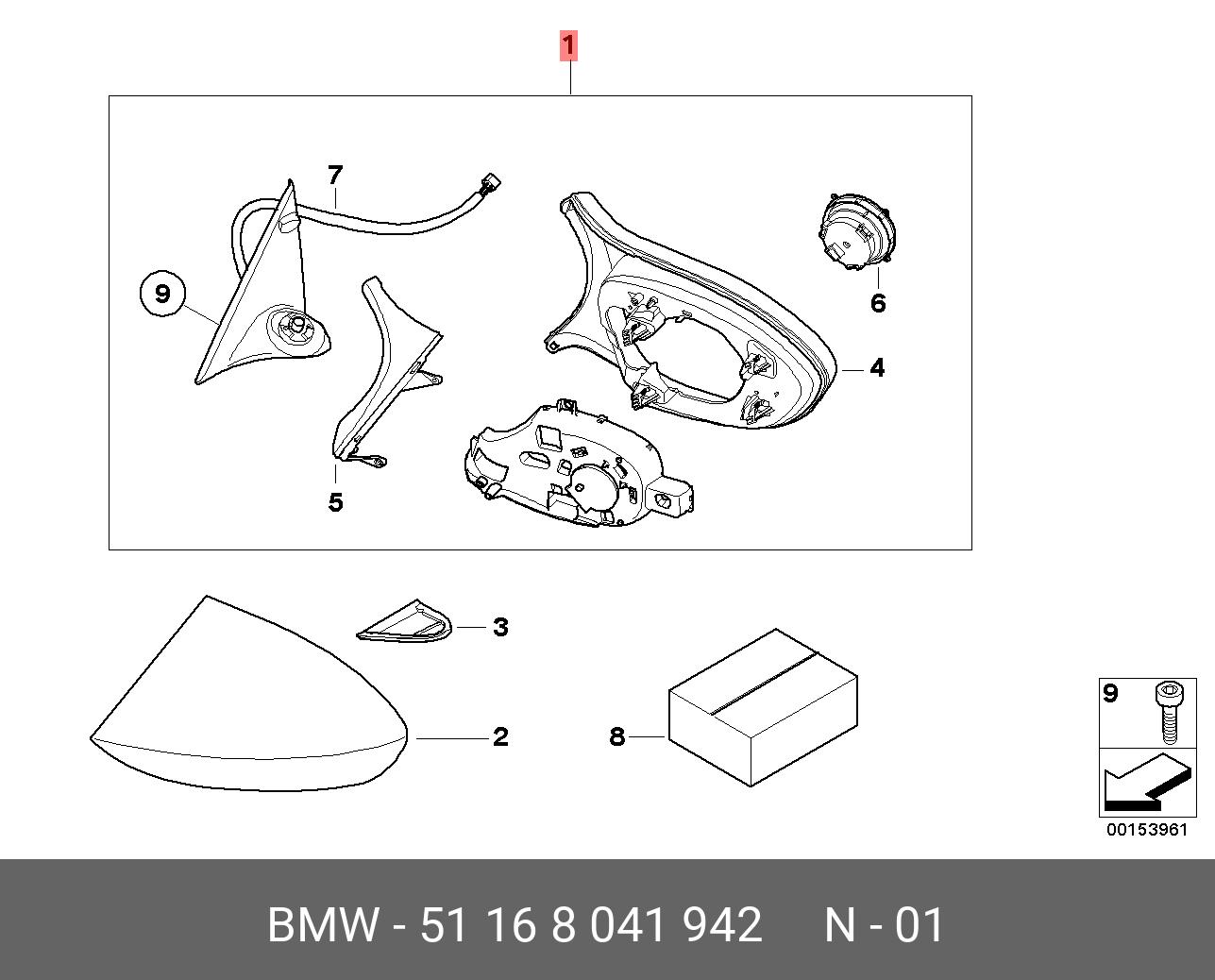 1

7

9

6

4

5

3

2

8

9

00153961

BMW - 51 16 8 041 942 N - 01