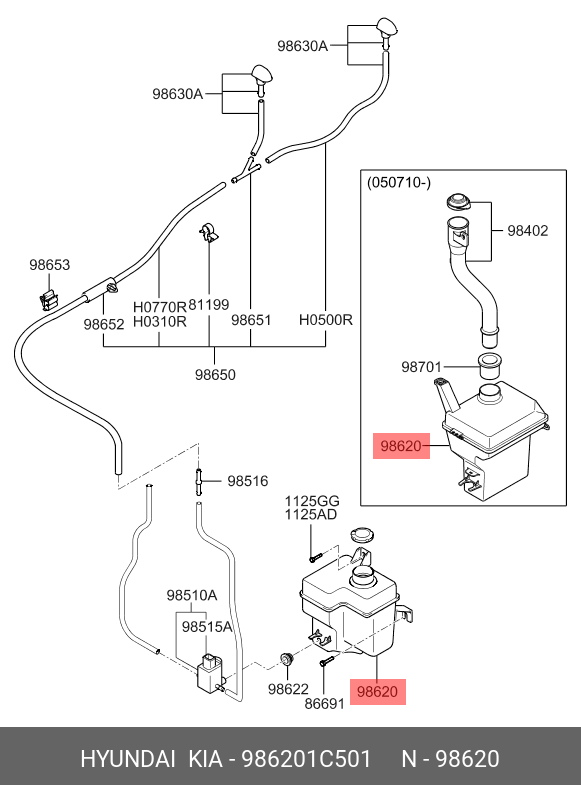 98630A
98630A
(050710-)
98402
98653
H0770R
H0310R
81199
98652
98651
H0500R
98650
98701
98620
98516
1125GG
1125AD
98510A
98515A
98622
86691
98620

HYUNDAI KIA - 986201C501 N - 98620