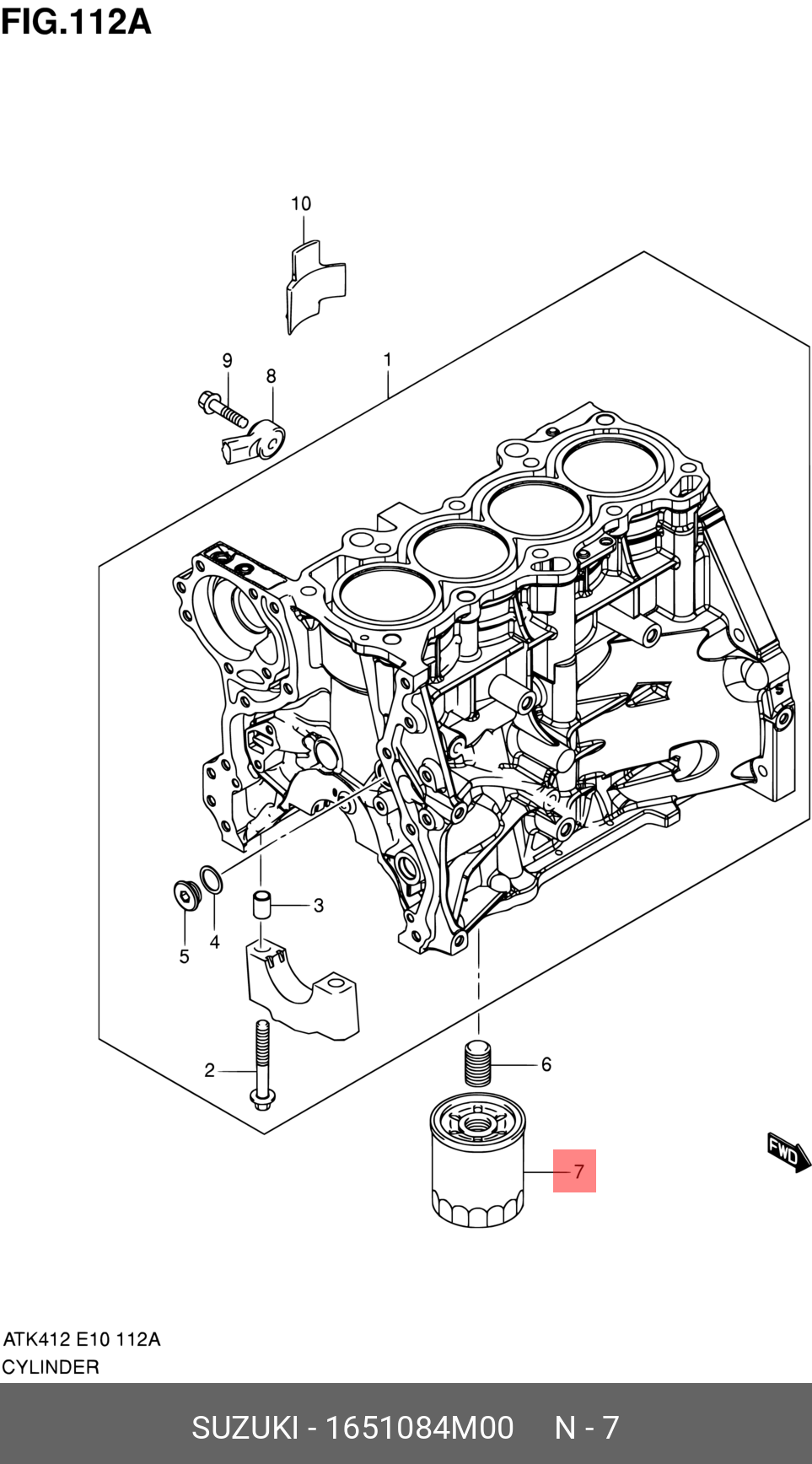 FIG.112A

10

9

8

1

3

5

4

2

6

7

FWD

ATK412 E10 112A
CYLINDER

SUZUKI - 1651084M00 N - 7