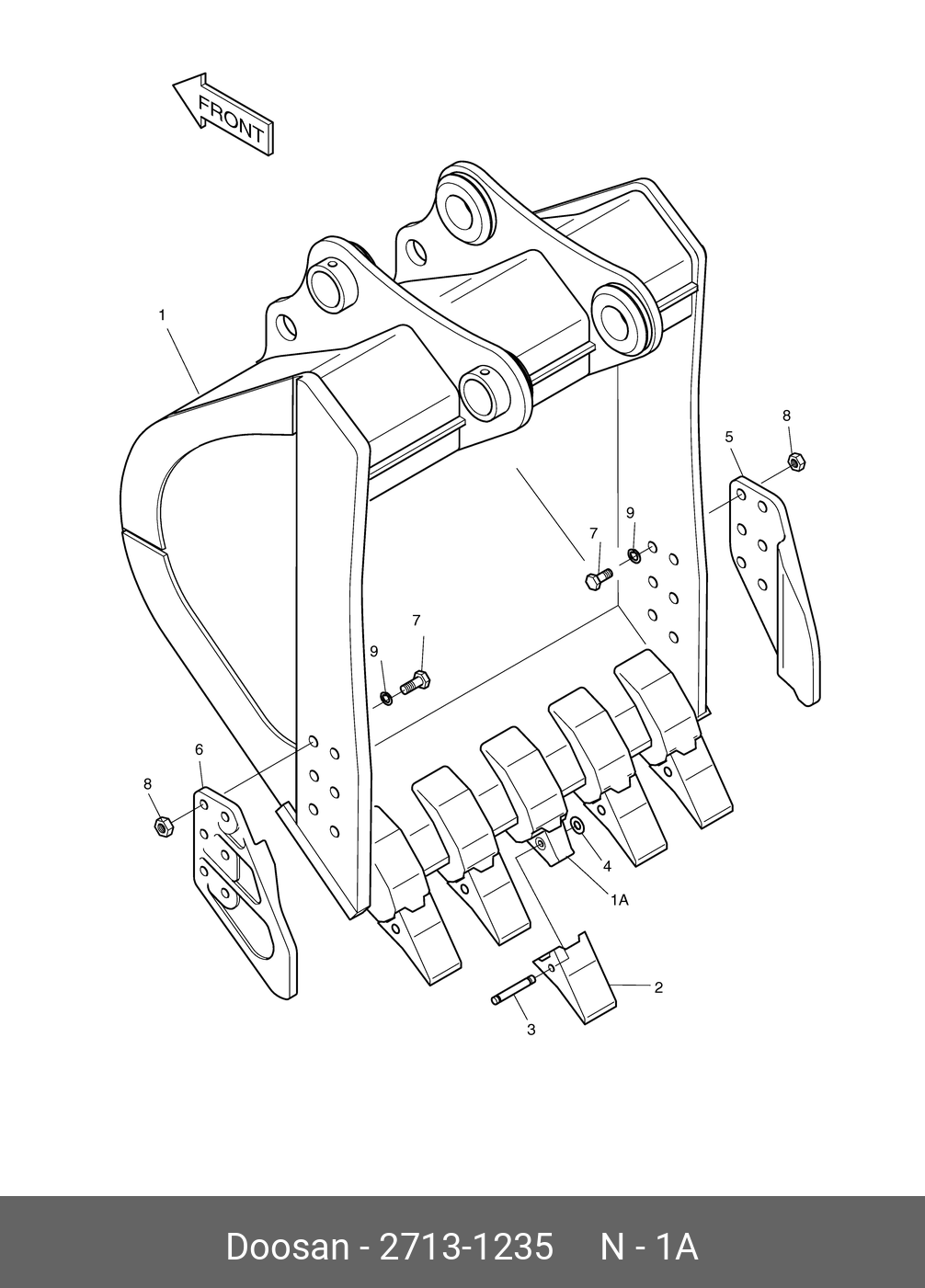 FRONT

1

8

5

9

7

7

9

6

8

4

1A

2

3

Doosan - 2713-1235     N - 1A