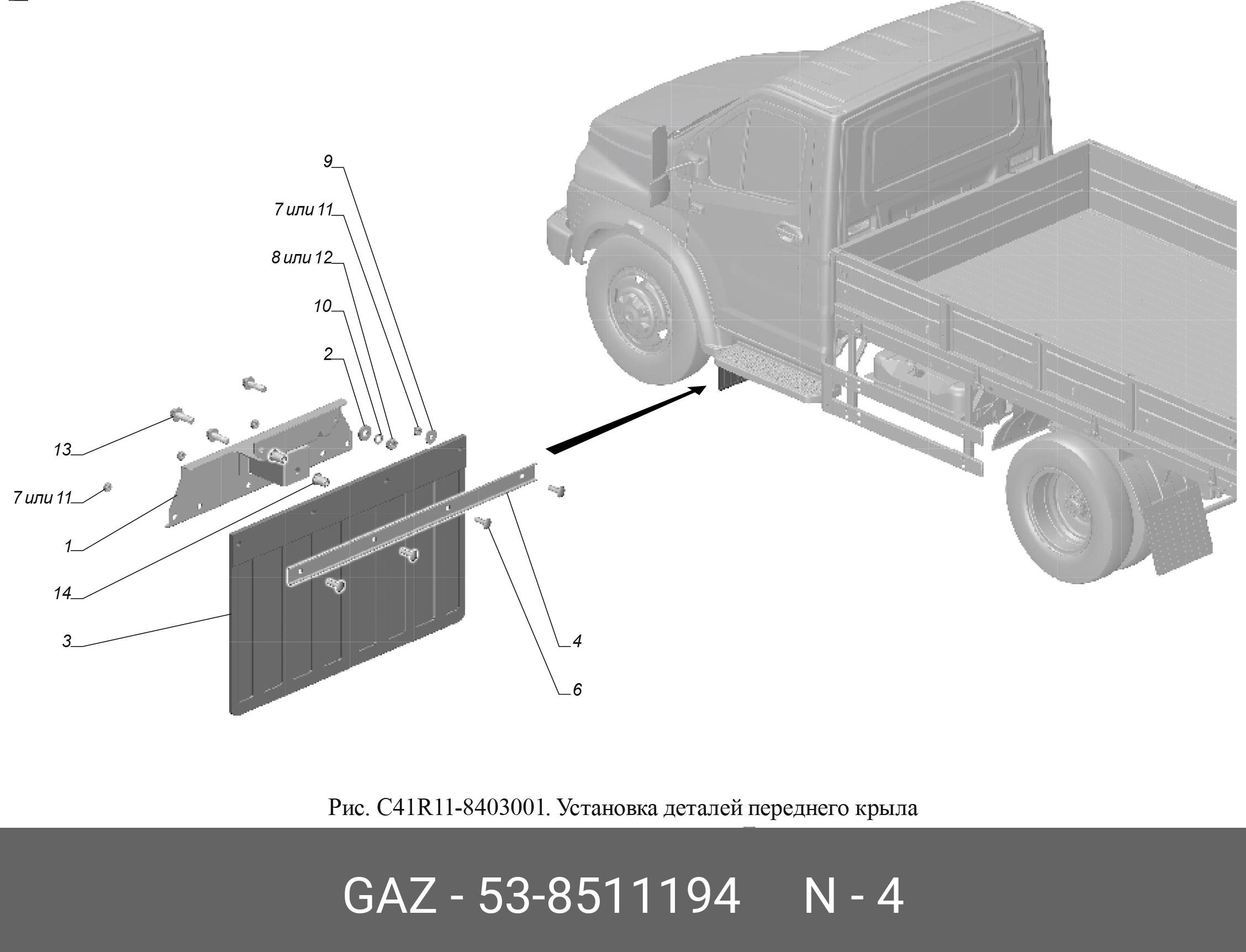 9
7 или 11
8 или 12
10
2
13
7 или 11
1
14
3
4
6

Рис. C41R11-8403001. Установка деталей переднего крыла

GAZ - 53-8511194 N - 4