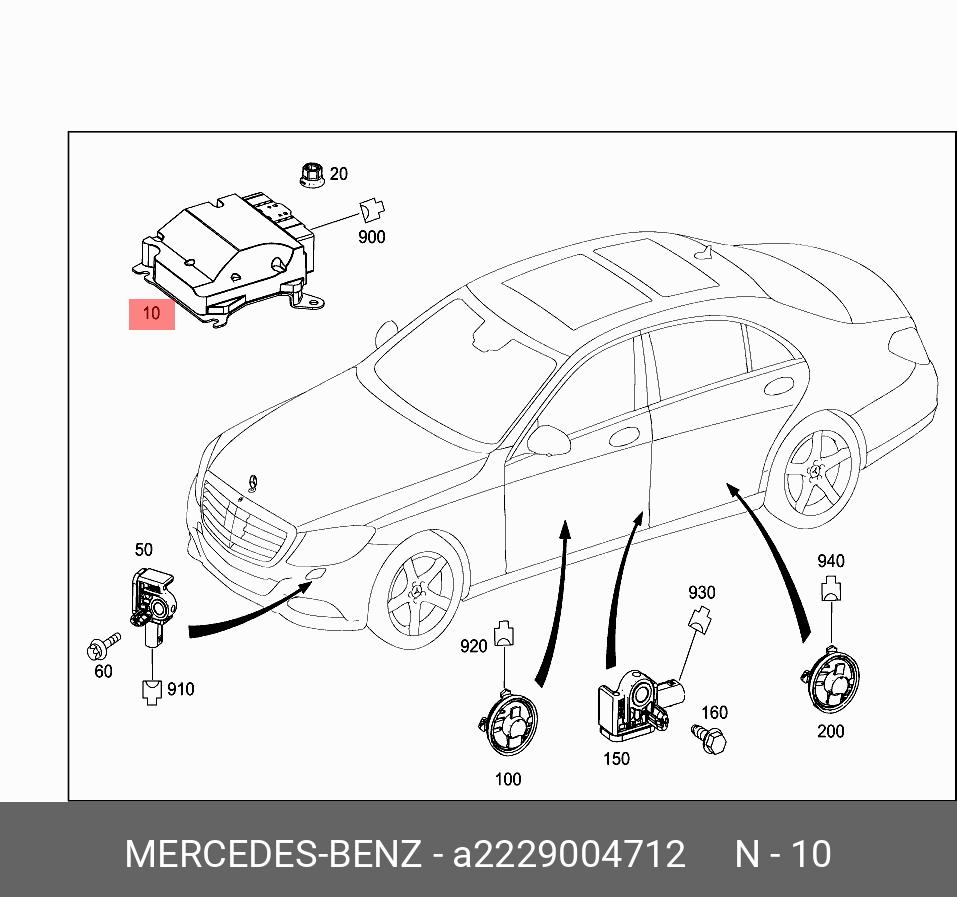 20
900
10
50
60
910
920
100
930
150
160
940
200

MERCEDES-BENZ - a2229004712 N - 10