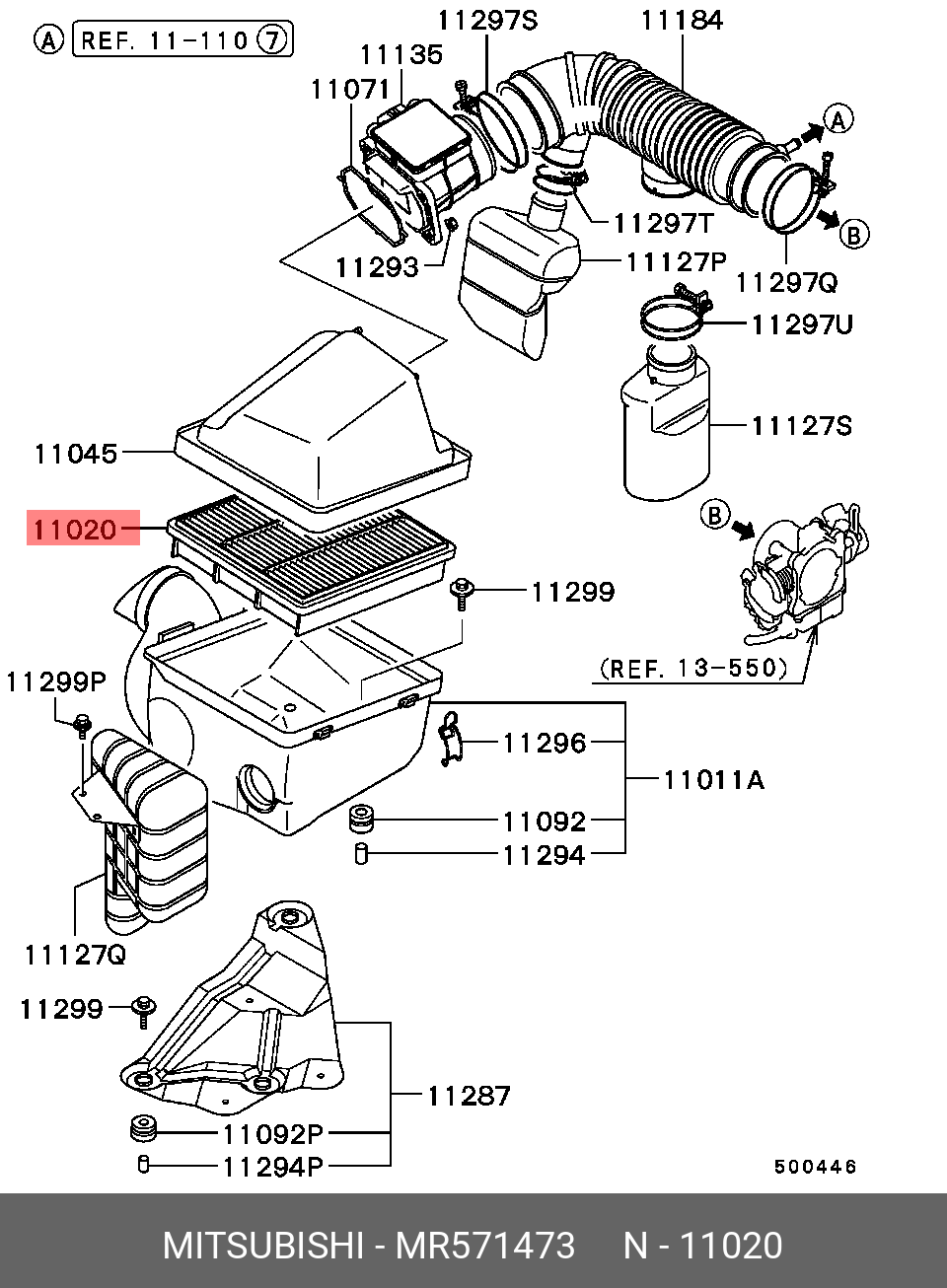 A REF. 11-110 7

11297S
11184
11135
11071
A
B
11297T
11293
11127P
11297Q
11297U
11127S
11045
11020
B
11299
(REF. 13-550)
11299P
11296
11011A
11092
11294
11127Q
11299
11287
11092P
11294P
500446

MITSUBISHI - MR571473 N - 11020