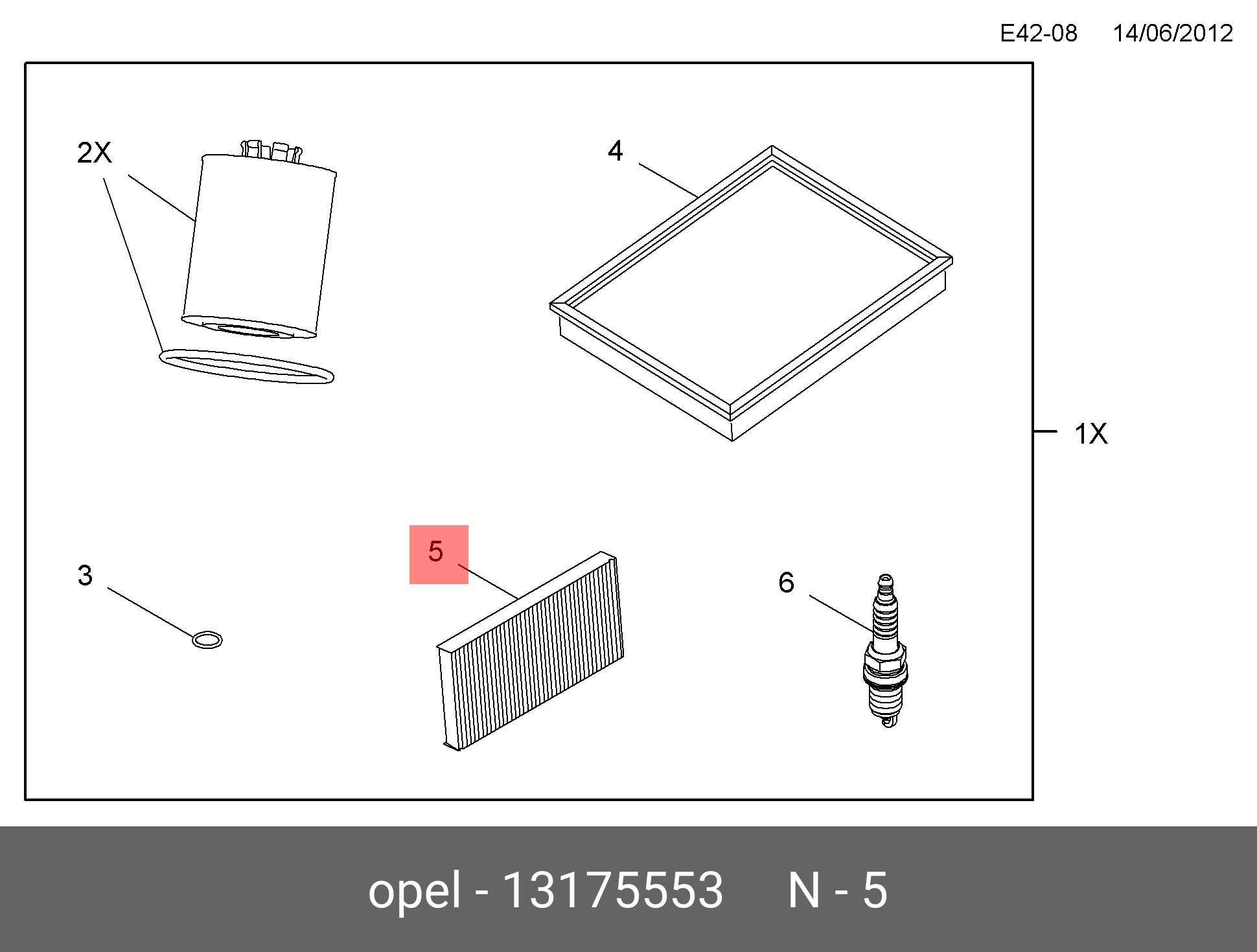 E42-08 14/06/2012

2X

4

1X

3

5

6

opel - 13175553 N - 5