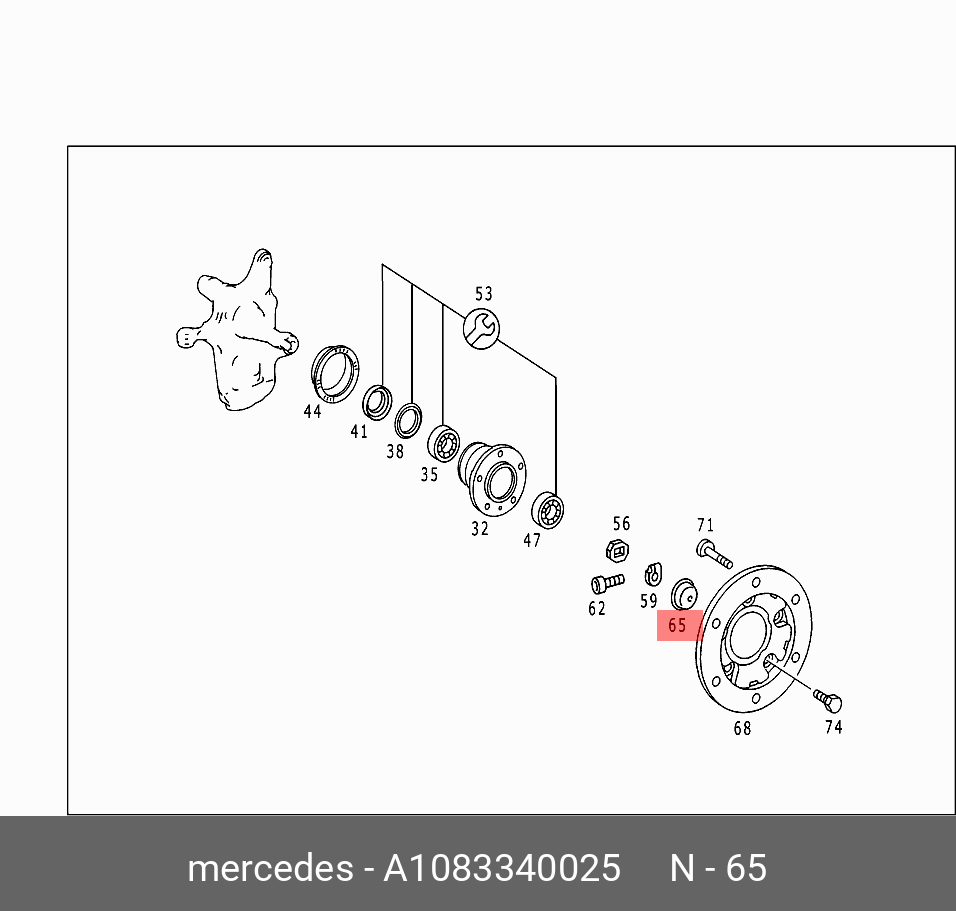 53
44
41
38
35
32
47
56
71
62
59
65
68
74
mercedes - A1083340025 N - 65