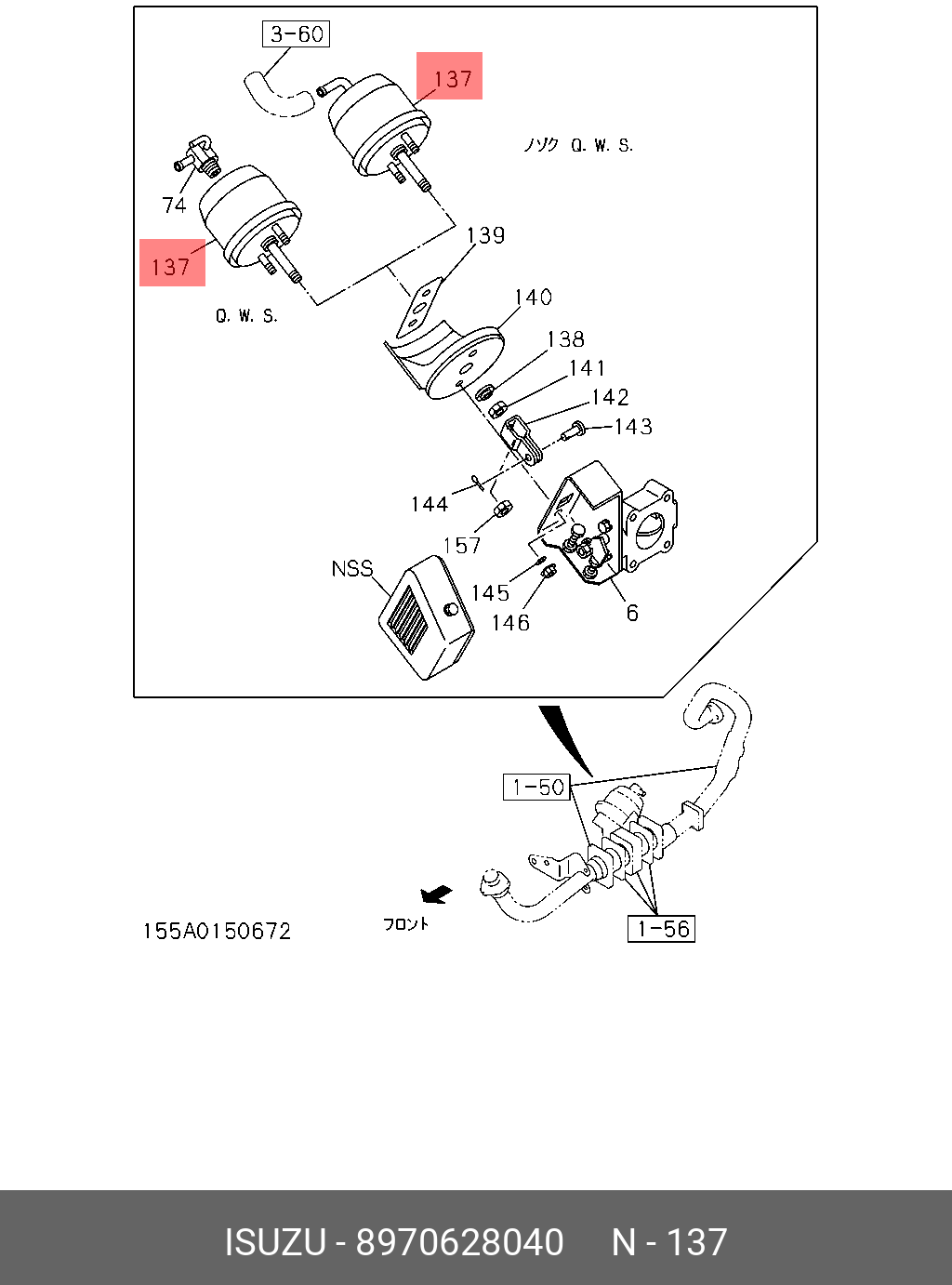 3-60
137
ノゾク Q. W. S.
74
137
139
Q. W. S.
140
138
141
142
143
144
157
NSS
145
146
6
1-50
1-56
155A0150672
フロント

ISUZU - 8970628040 N - 137