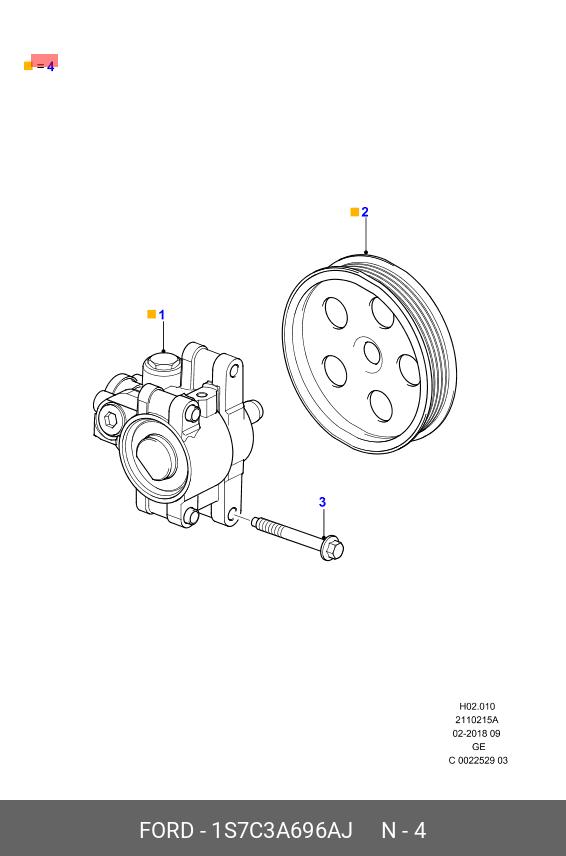 = 4

2

1

3

H02.010
2110215A
02-2018 09
GE
C 0022529 03

FORD - 1S7C3A696AJ N - 4