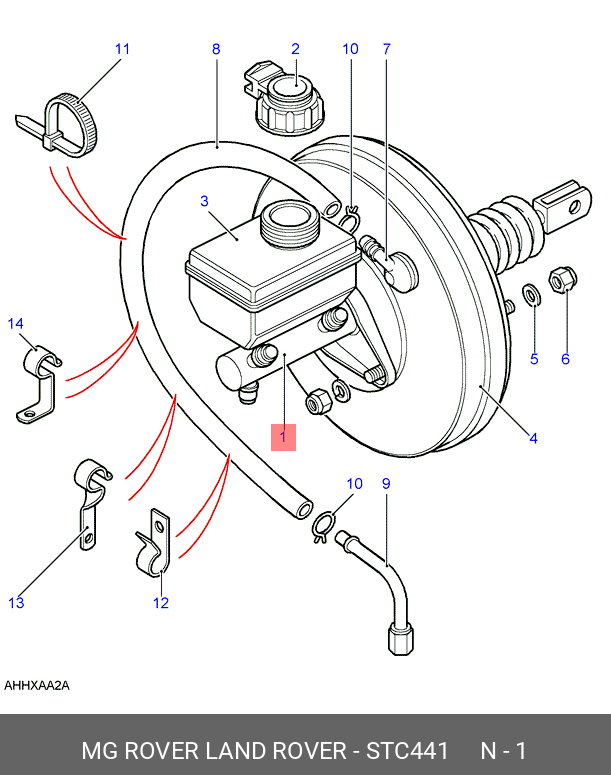 11
8
2
10
7
3
14
5
6
1
4
10
9
13
12
AHHXAA2A

MG ROVER LAND ROVER - STC441 N - 1