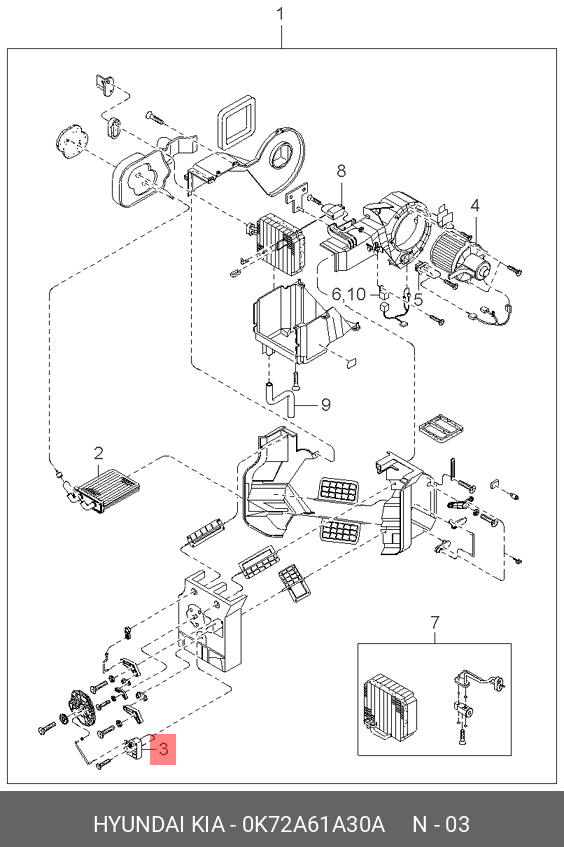 1
8
4
6,10
5
9
2
7
3
HYUNDAI KIA - 0K72A61A30A N - 03