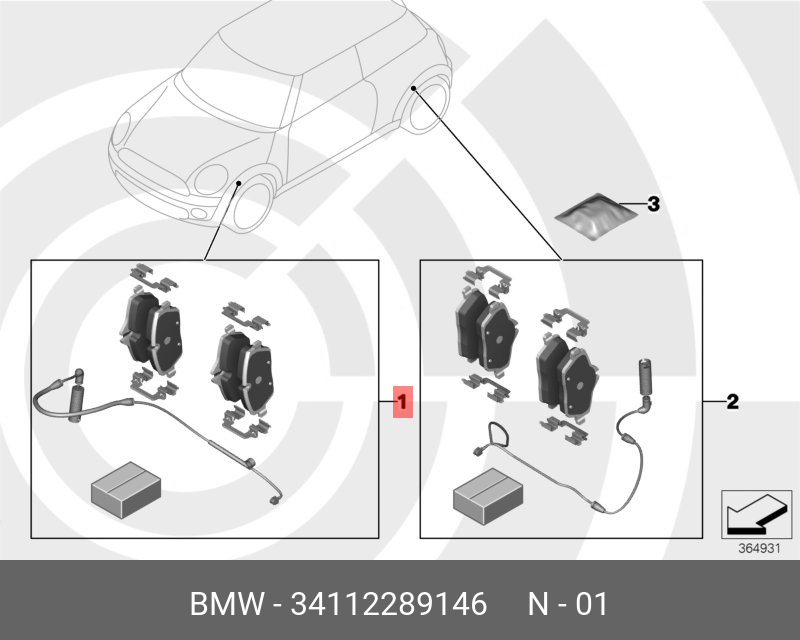 3

1

2

364931

BMW - 34112289146 N - 01