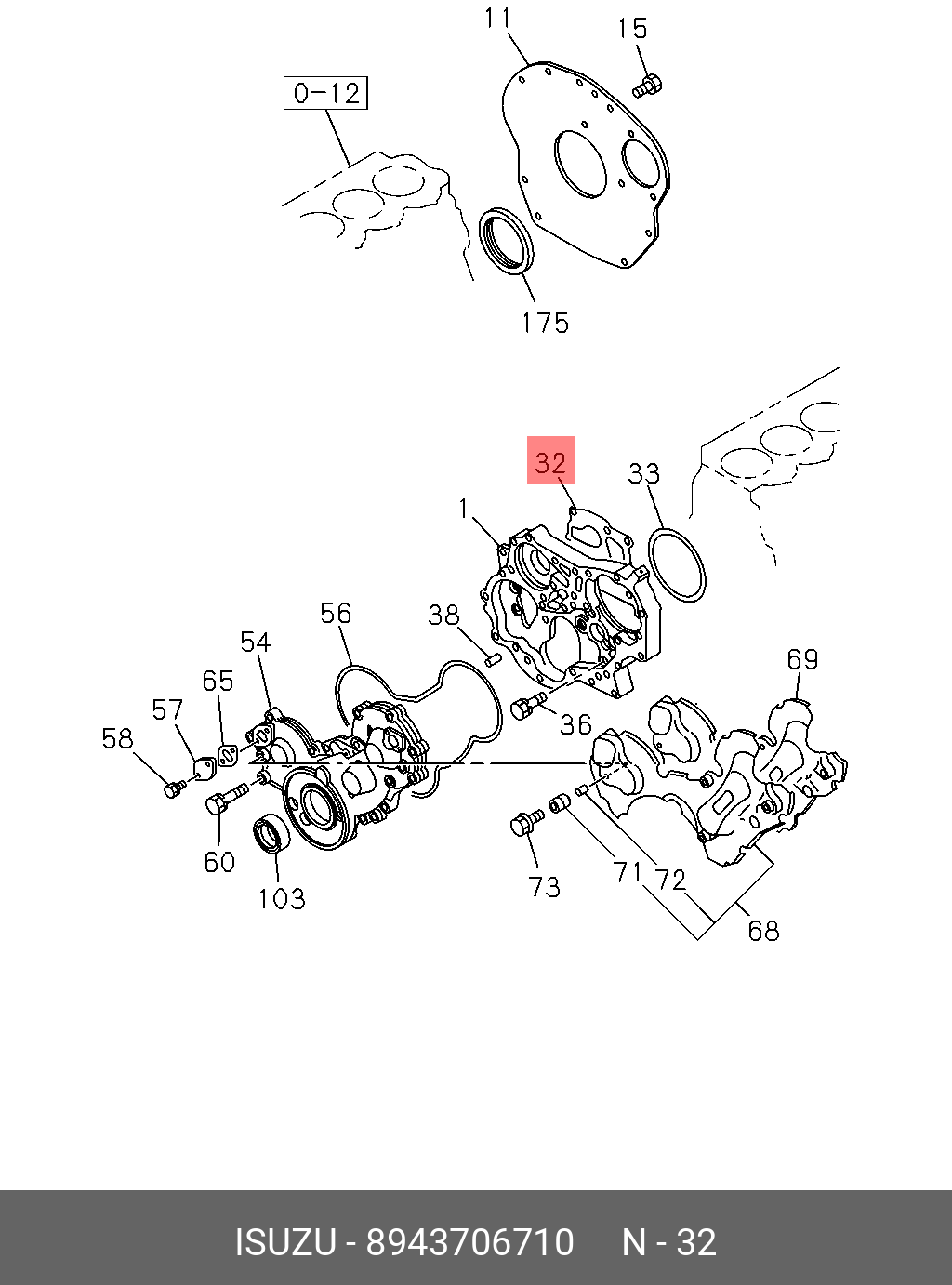 11
15
0-12
175
32
33
1
56
38
54
65
57
58
36
69
60
103
73
71
72
68

ISUZU - 8943706710 N - 32