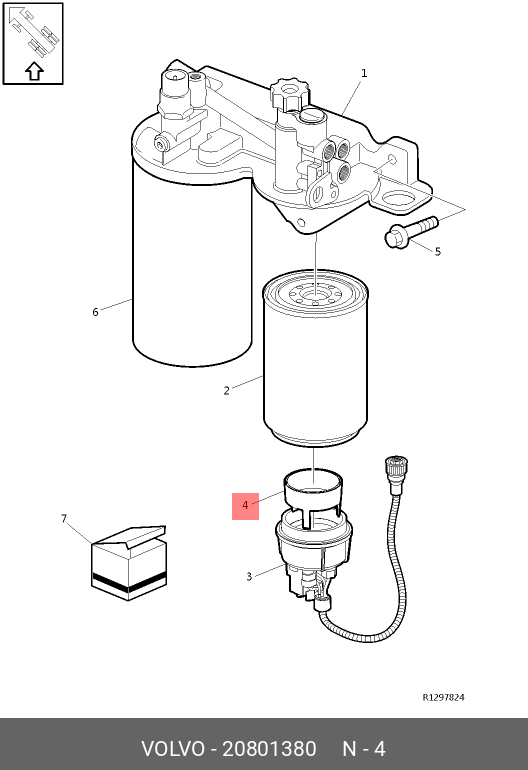 1

5

6

2

4

7

3

R1297824

VOLVO - 20801380 N - 4