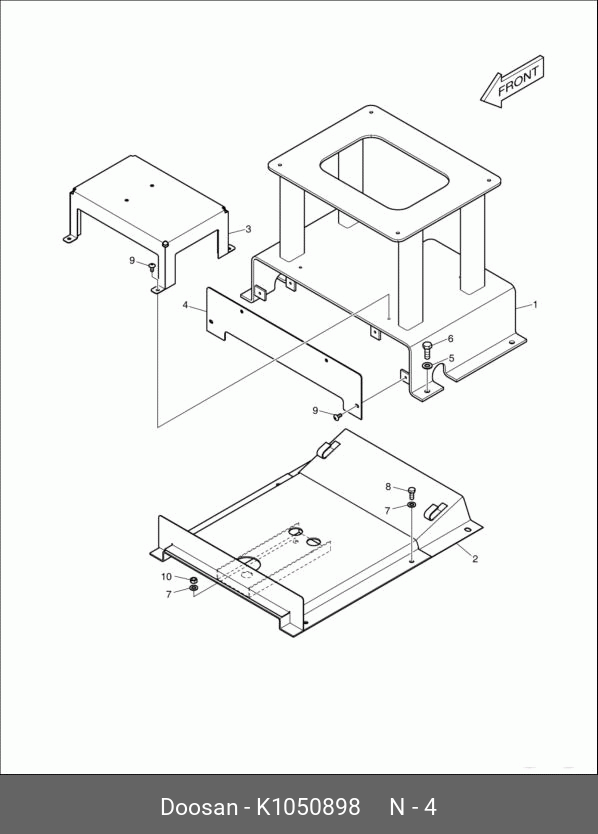 FRONT

3
9
4
1
6
5
9
8
7
2
10
7

Doosan - K1050898 N - 4