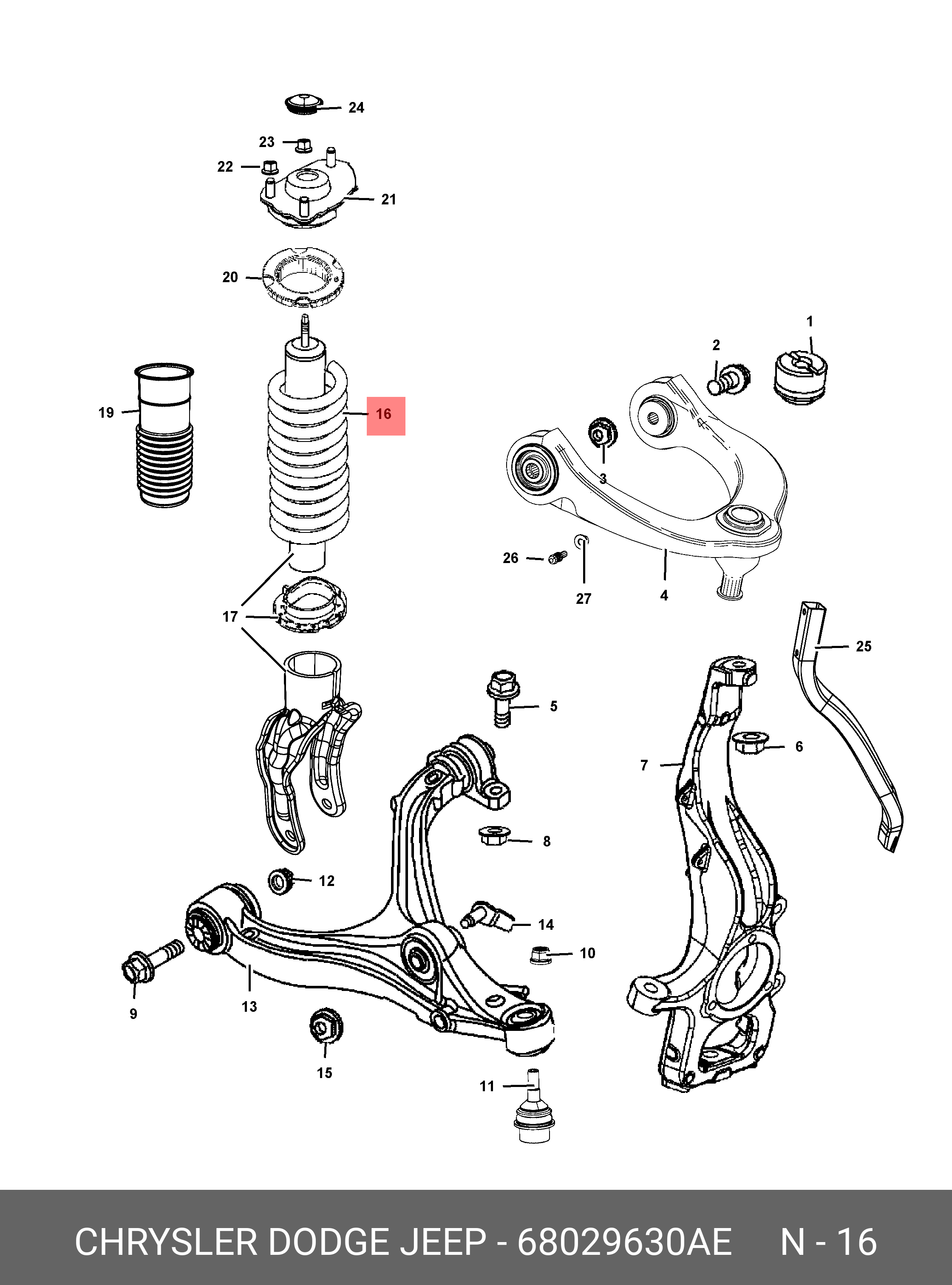 24
23
22
21
20
1
2
19
16
3
26
27
4
17
25
5
6
7
8
12
14
10
9
13
15
11

CHRYSLER DODGE JEEP - 68029630AE N - 16