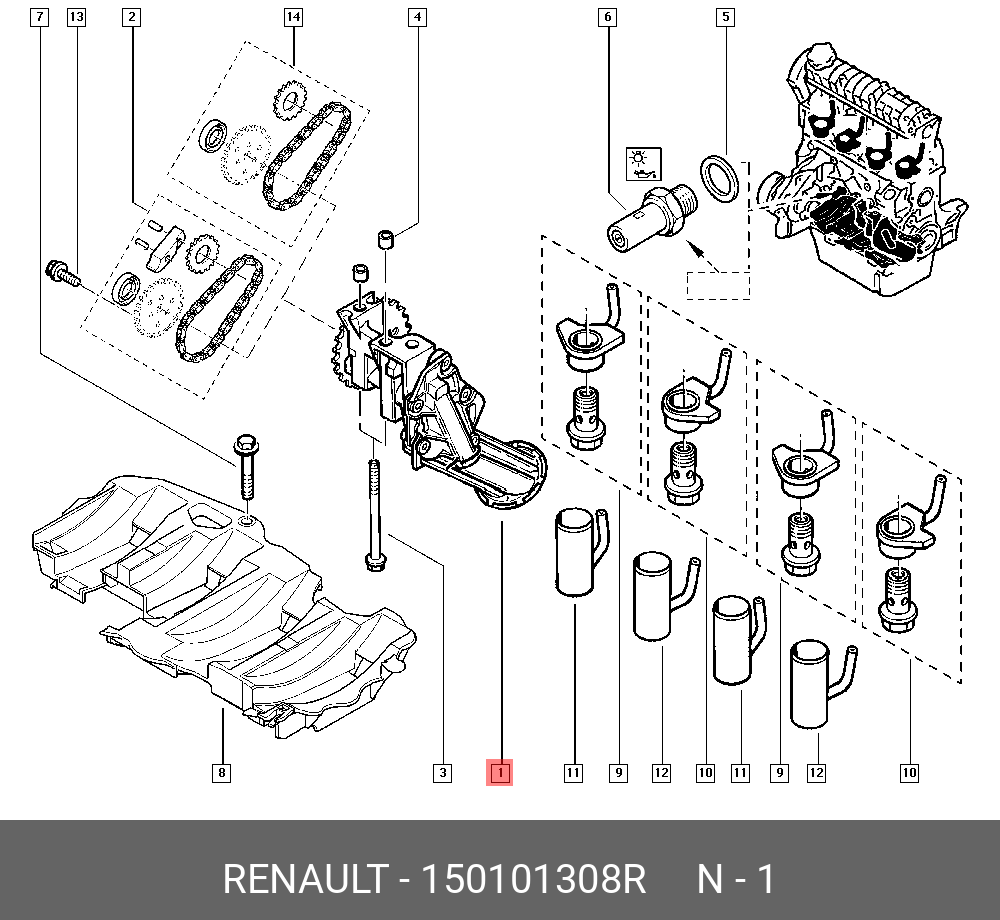 7 13 2 14 4 6 5

8 3 1 11 9 12 10 11 9 12 10

RENAULT - 150101308R N - 1