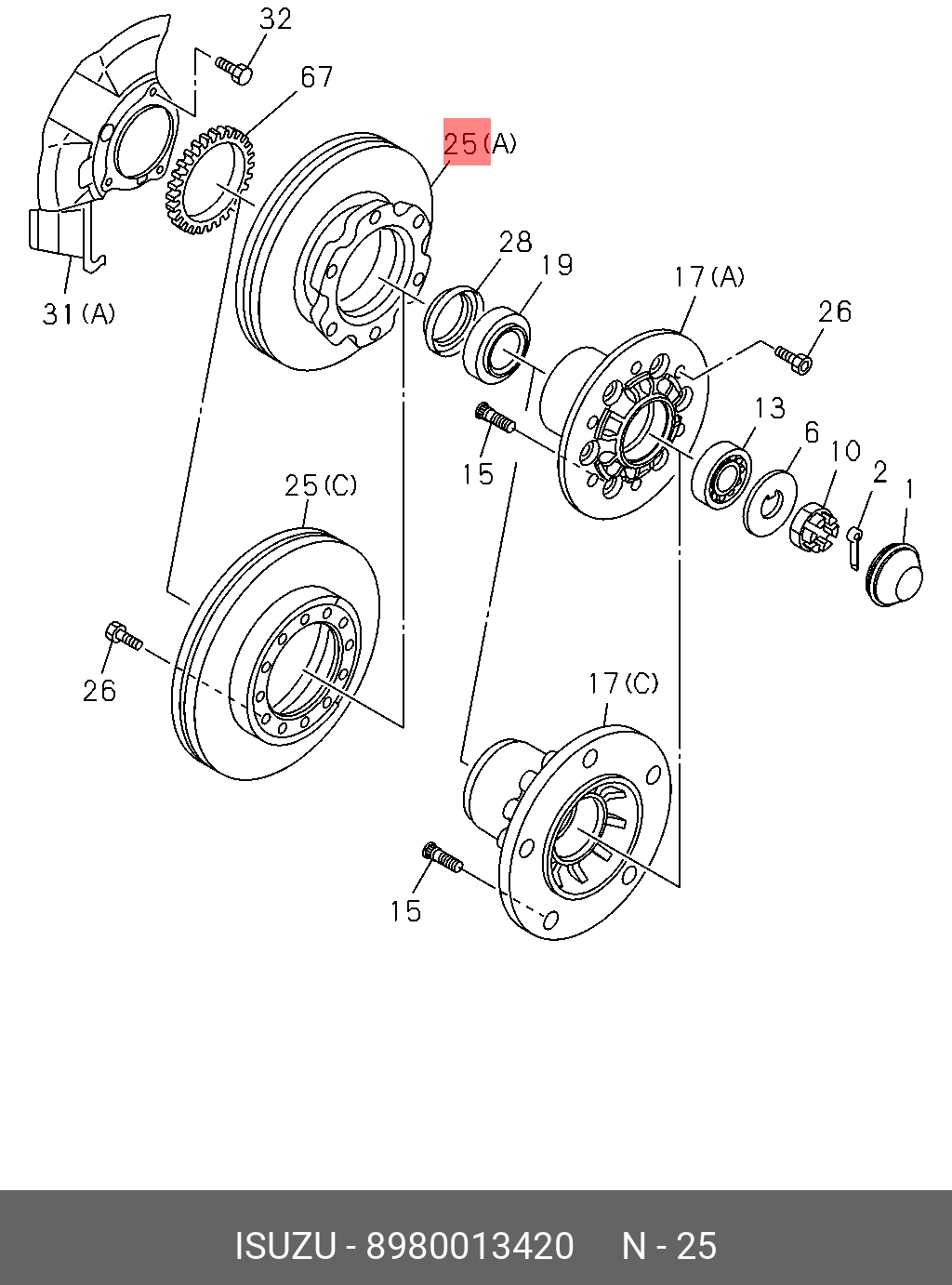 32
67
25(A)
28
19
17(A)
26
31(A)
13
6
10
2
1
15
25(C)
26
17(C)
15

ISUZU - 8980013420 N - 25