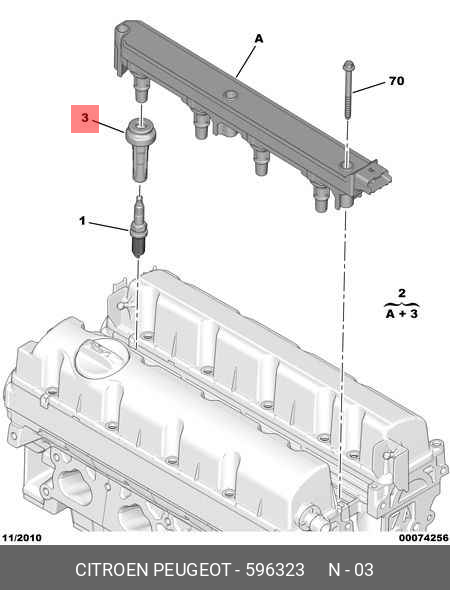 A

70

3

1

2
A + 3

11/2010

00074256

CITROEN PEUGEOT - 596323 N - 03