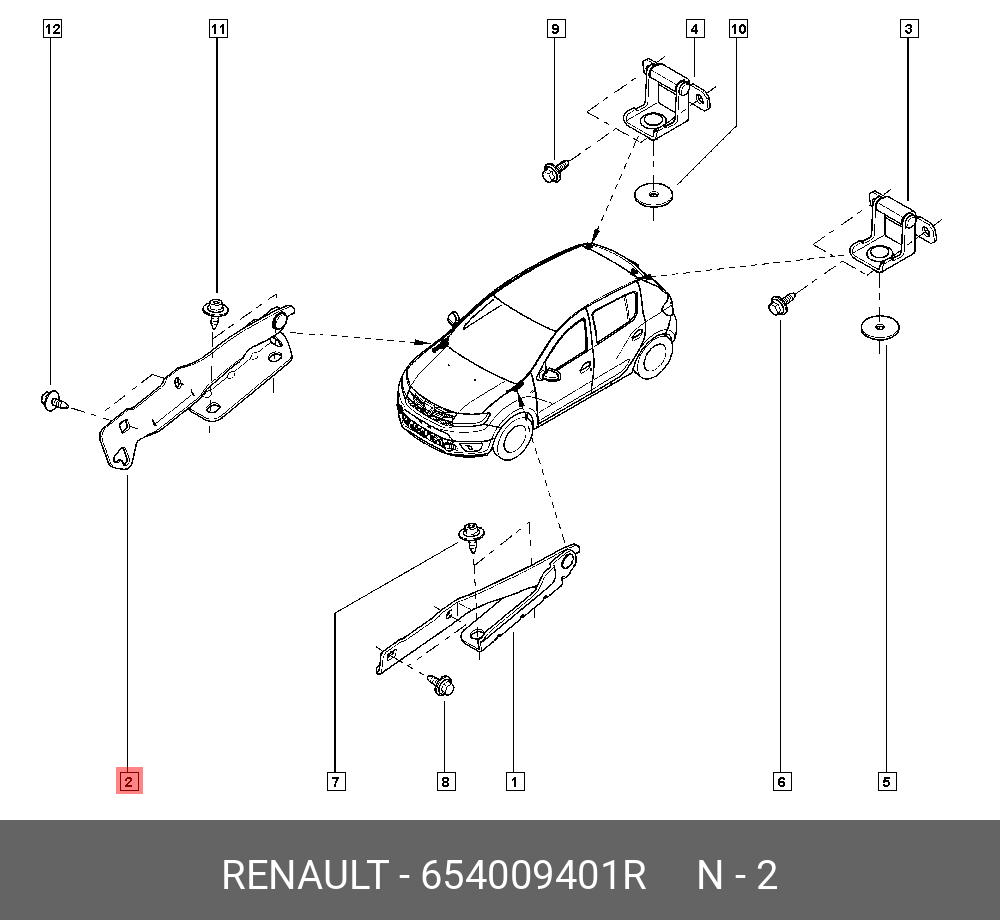 12
11
9
4
10
3
2
7
8
1
6
5
RENAULT - 654009401R N - 2