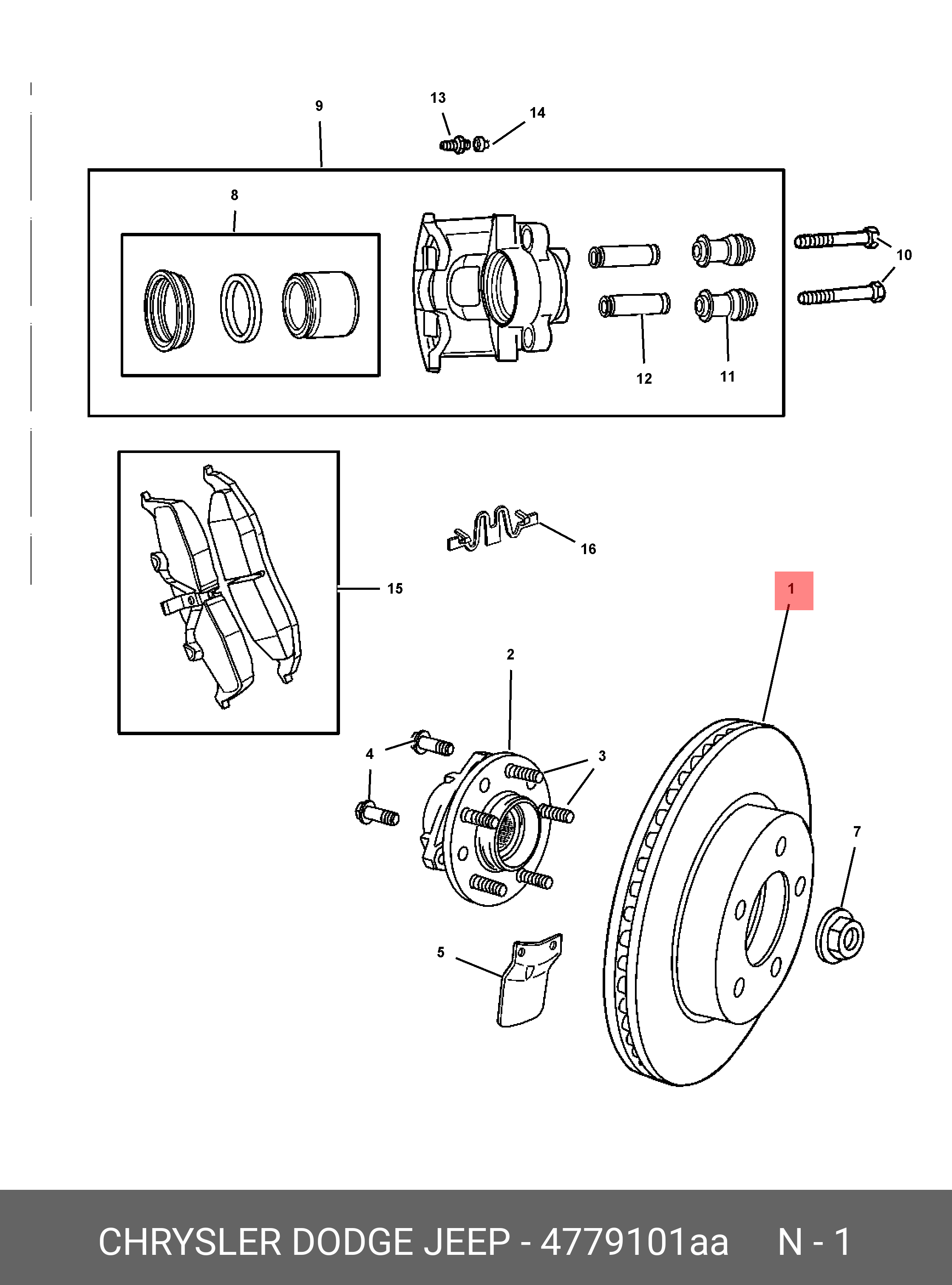 9
13
14
8
10
12
11
16
15
1
2
4
3
7
5

CHRYSLER DODGE JEEP - 4779101aa N - 1